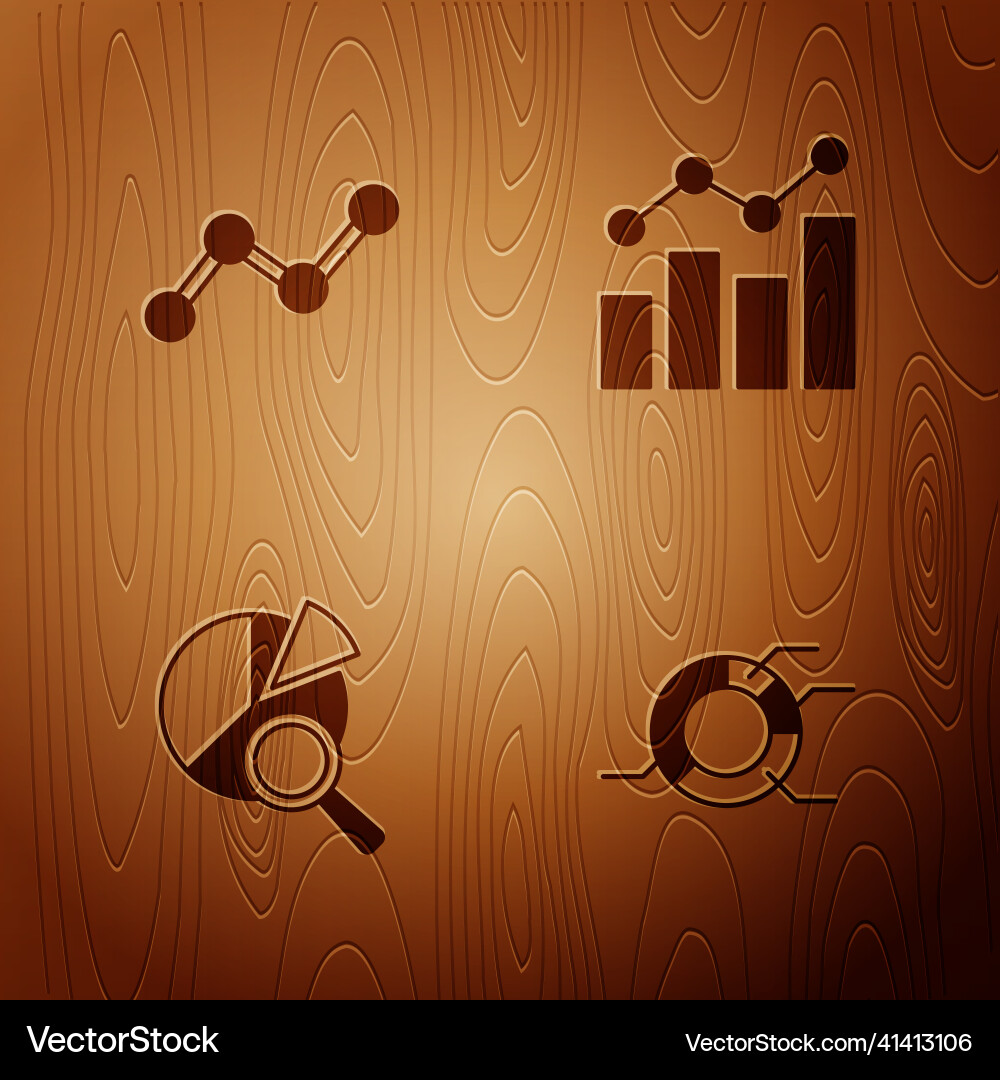 VectorStock®

VectorStock.com/41413106