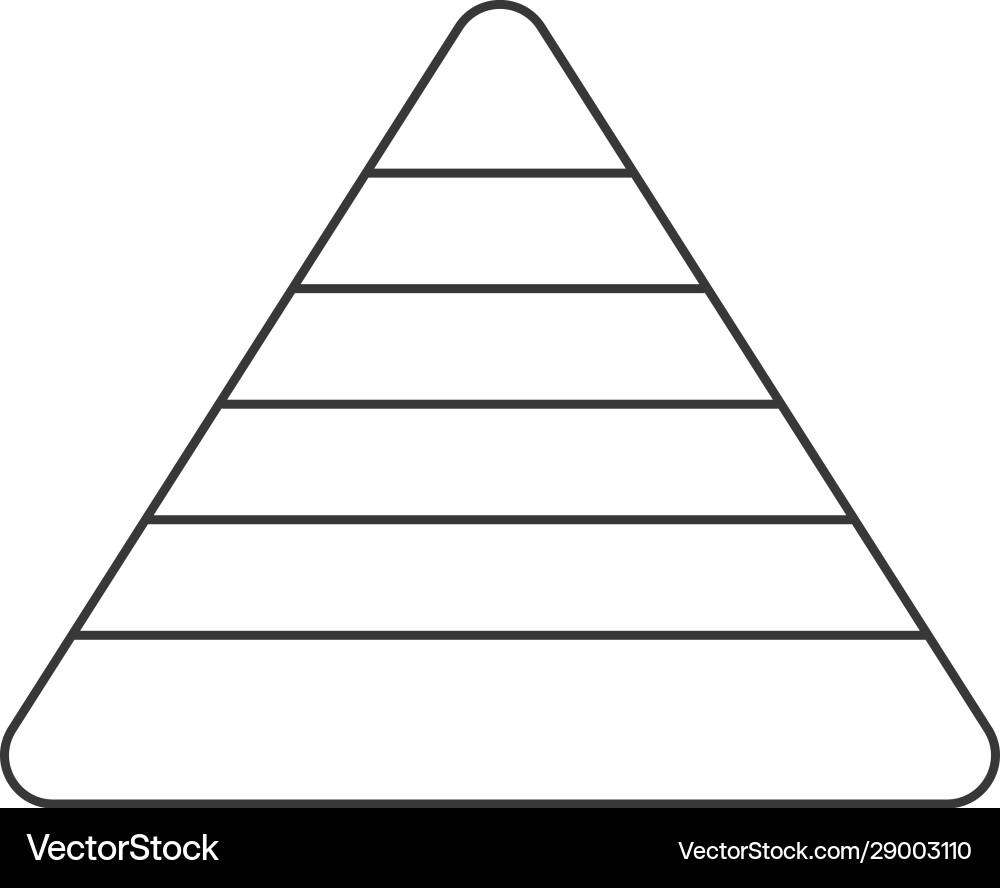 VectorStock

VectorStock.com/29003110