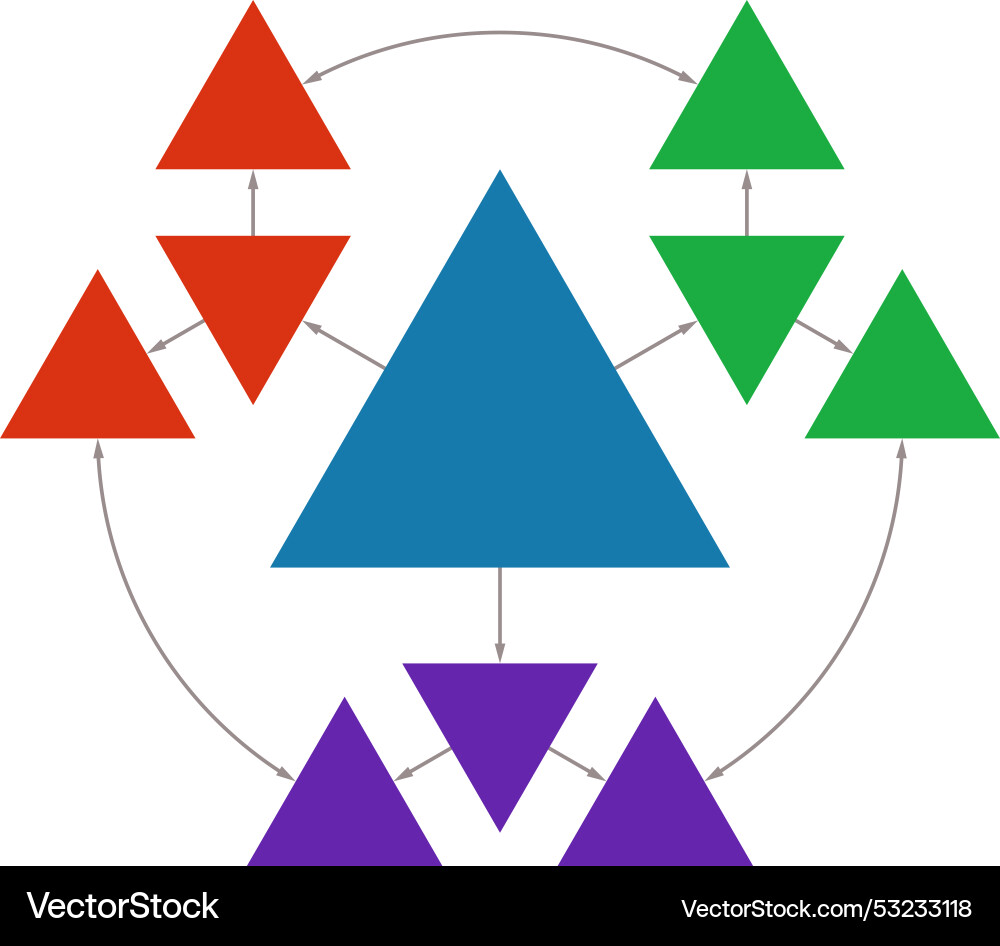 VectorStock

VectorStock.com/53233118