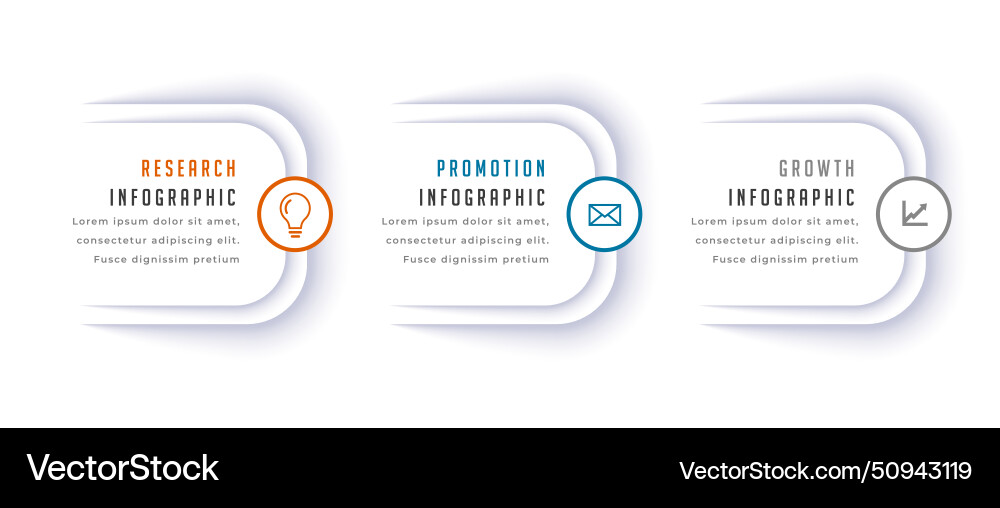 RESEARCH
INFOGRAPHIC
Lorem ipsum dolor sit amet, consectetur adipiscing elit. Fusce dignissim pretium

PROMOTION
INFOGRAPHIC
Lorem ipsum dolor sit amet, consectetur adipiscing elit. Fusce dignissim pretium

GROWTH
INFOGRAPHIC
Lorem ipsum dolor sit amet, consectetur adipiscing elit. Fusce dignissim pretium

VectorStock
VectorStock.com/50943119