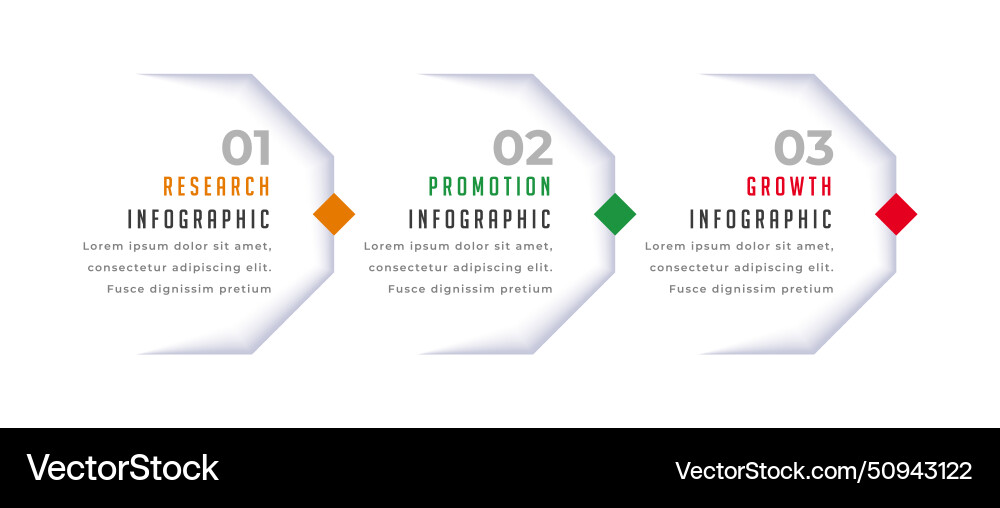 01
RESEARCH
INFOGRAPHIC
Lorem ipsum dolor sit amet, consectetur adipiscing elit. Fusce dignissim pretium

02
PROMOTION
INFOGRAPHIC
Lorem ipsum dolor sit amet, consectetur adipiscing elit. Fusce dignissim pretium

03
GROWTH
INFOGRAPHIC
Lorem ipsum dolor sit amet, consectetur adipiscing elit. Fusce dignissim pretium

VectorStock
VectorStock.com/50943122