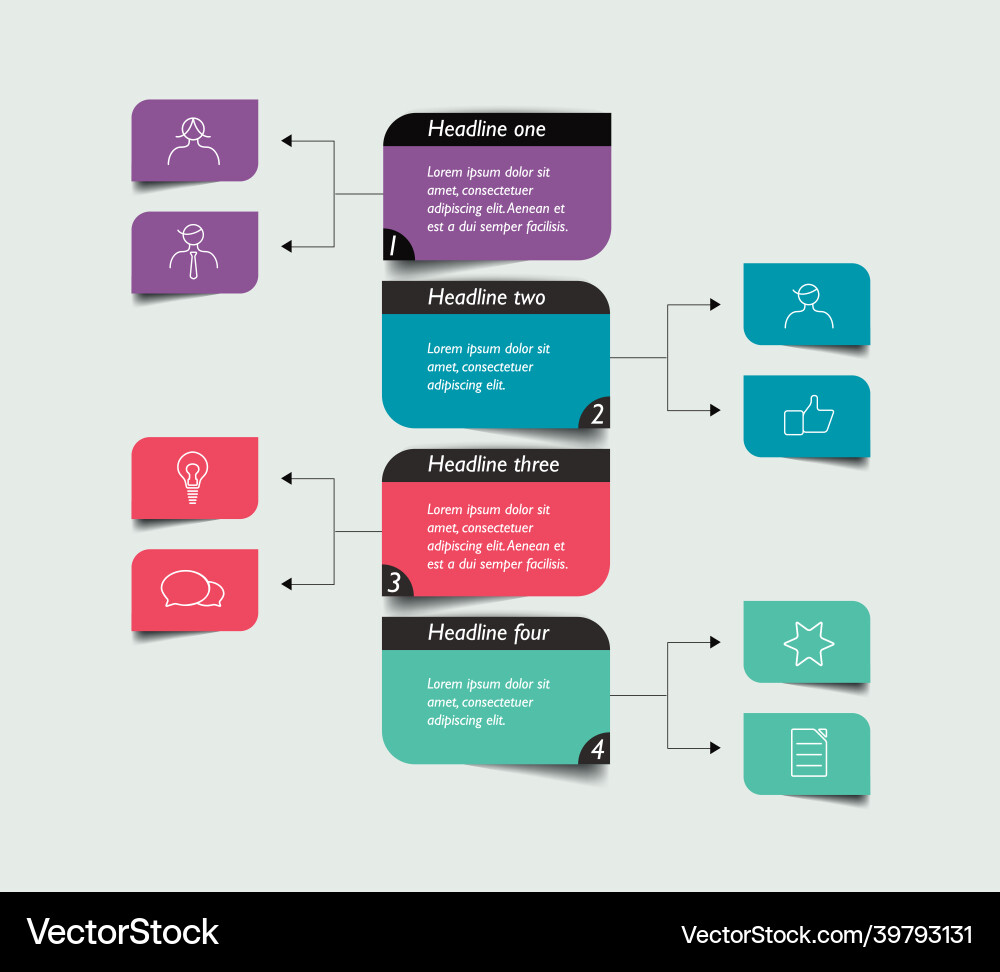 Headline one

Lorem ipsum dolor sit amet, consectetuer adipiscing elit. Aenean et est a dui semper facilisis.

1

Headline two

Lorem ipsum dolor sit amet, consectetuer adipiscing elit.

2

Headline three

Lorem ipsum dolor sit amet, consectetuer adipiscing elit. Aenean et est a dui semper facilisis.

3

Headline four

Lorem ipsum dolor sit amet, consectetuer adipiscing elit.

4

VectorStock

VectorStock.com/39793131