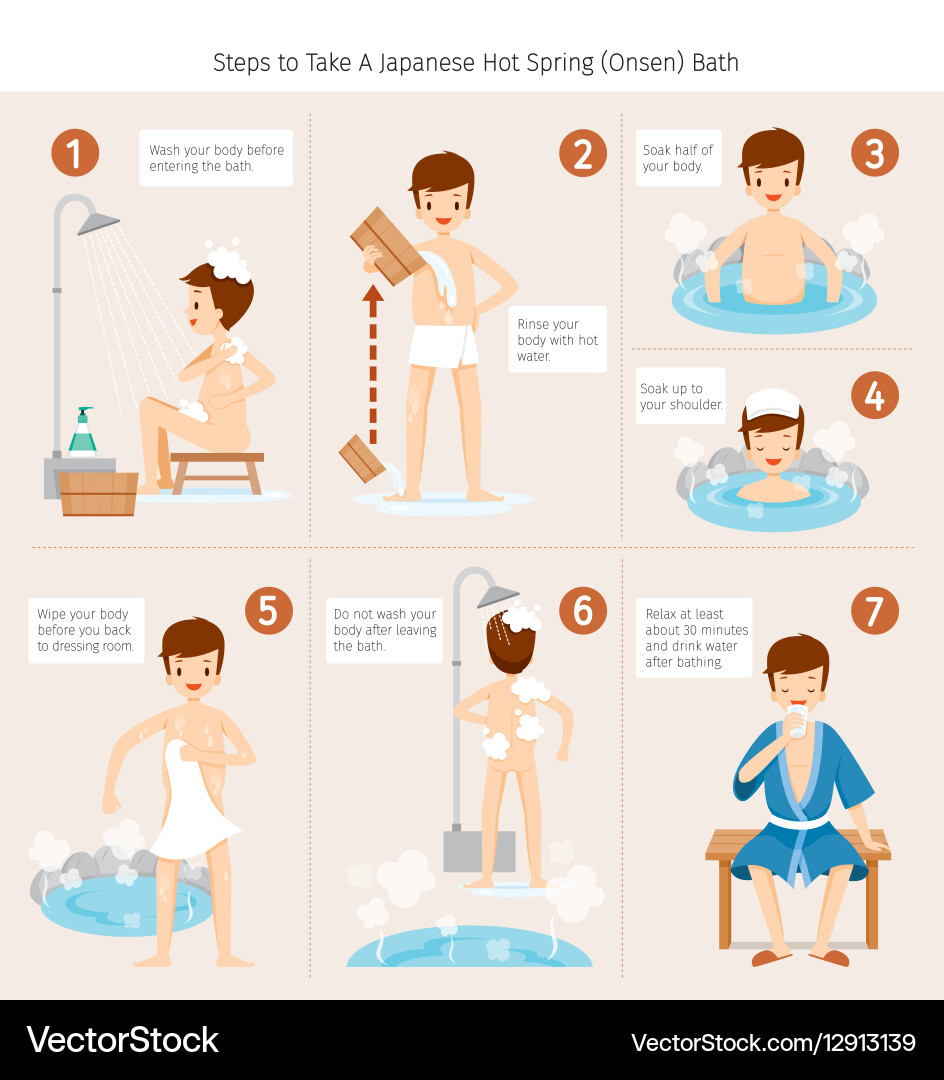 Steps to Take A Japanese Hot Spring (Onsen) Bath

1
Wash your body before entering the bath.

2
Rinse your body with hot water.

3
Soak half of your body.

4
Soak up to your shoulder.

5
Wipe your body before you back to dressing room.

6
Do not wash your body after leaving the bath.

7
Relax at least about 30 minutes and drink water after bathing.

VectorStock

VectorStock.com/12913139