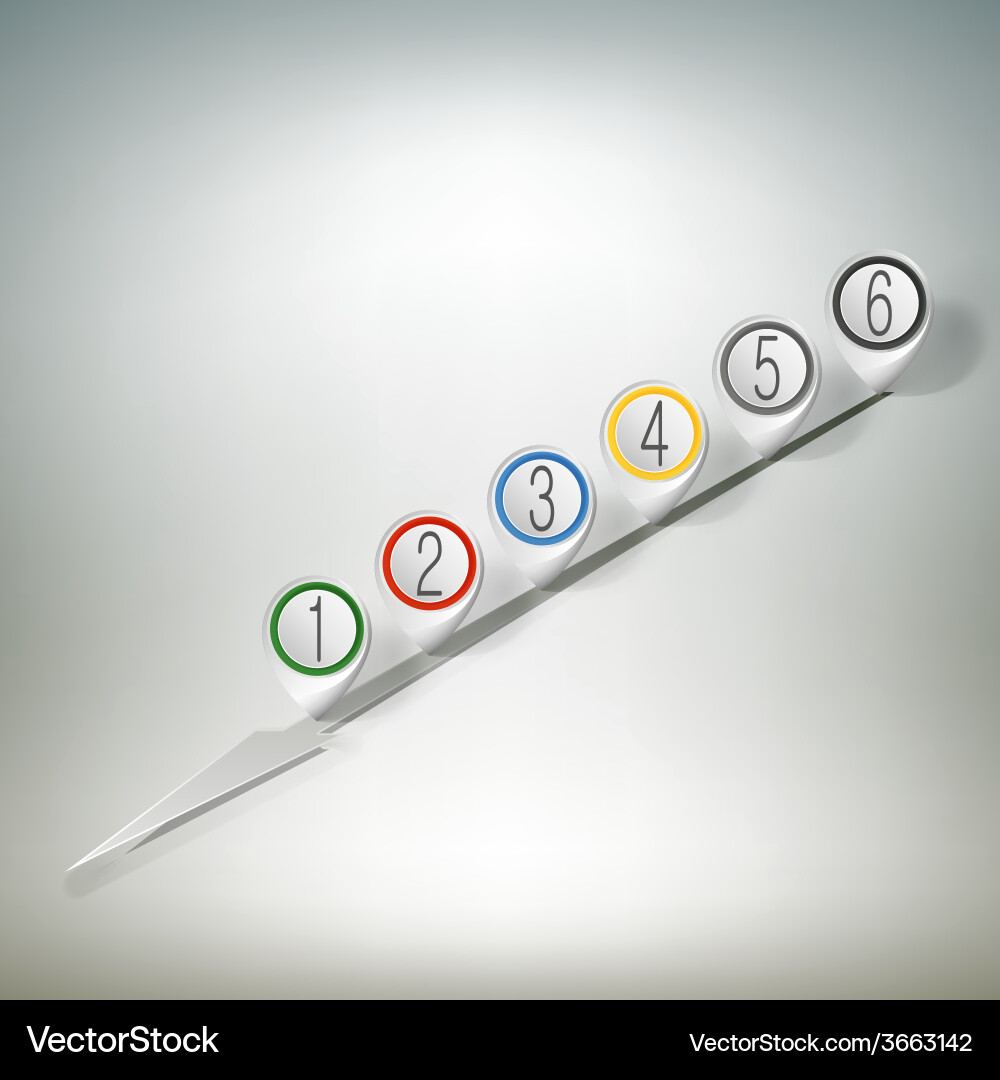 1
2
3
4
5
6

VectorStock
VectorStock.com/3663142