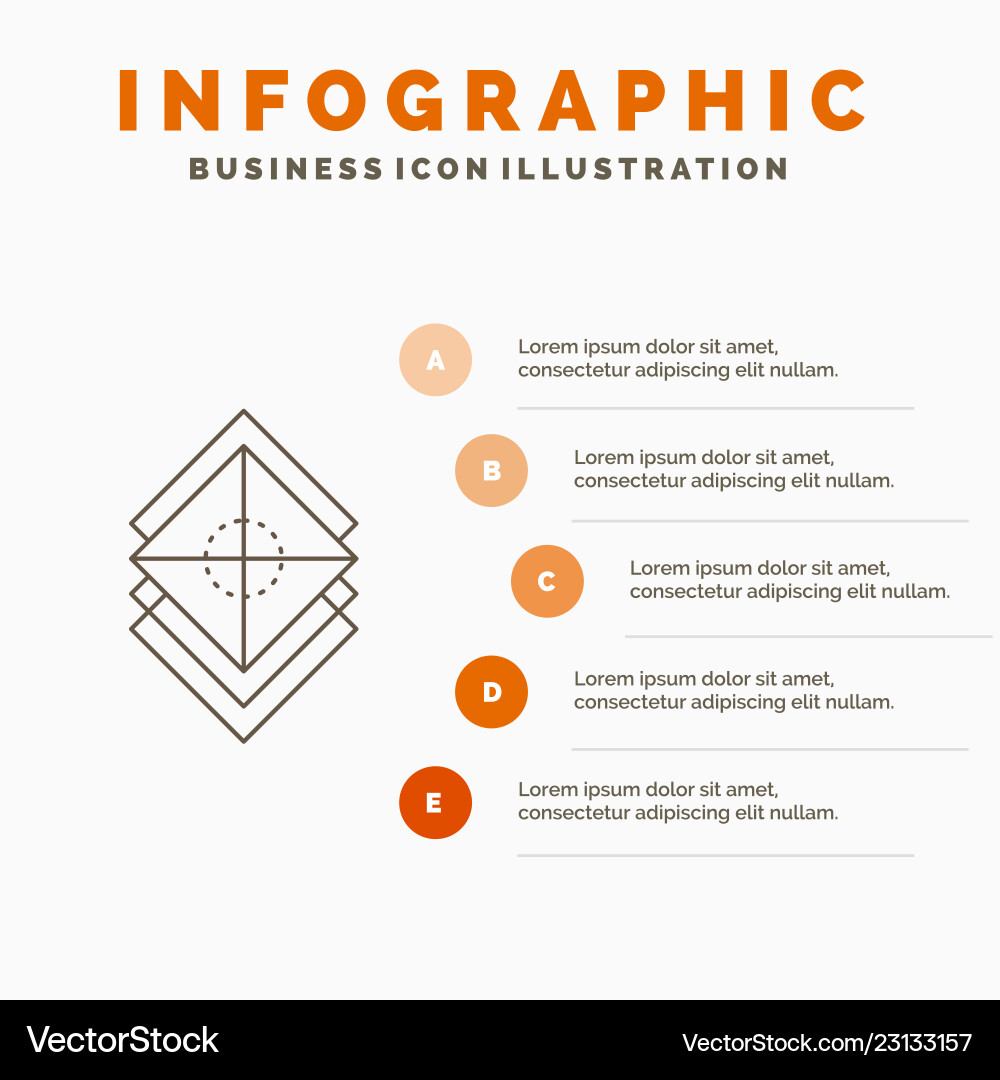 INFOGRAPHIC
BUSINESS ICON ILLUSTRATION

A
Lorem ipsum dolor sit amet, consectetur adipiscing elit nullam.

B
Lorem ipsum dolor sit amet, consectetur adipiscing elit nullam.

C
Lorem ipsum dolor sit amet, consectetur adipiscing elit nullam.

D
Lorem ipsum dolor sit amet, consectetur adipiscing elit nullam.

E
Lorem ipsum dolor sit amet, consectetur adipiscing elit nullam.

VectorStock
VectorStock.com/23133157