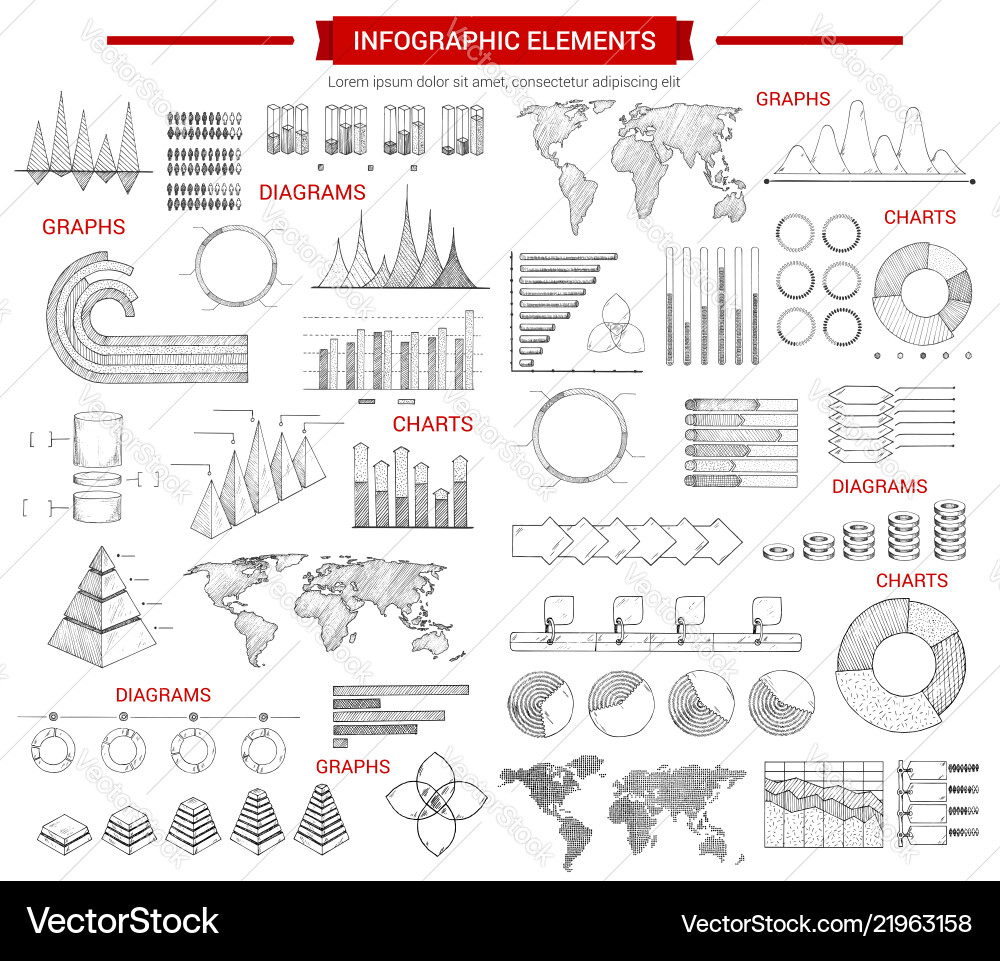 INFOGRAPHIC ELEMENTS

Lorem ipsum dolor sit amet, consectetur adipiscing elit

GRAPHS

DIAGRAMS

GRAPHS

CHARTS

CHARTS

DIAGRAMS

CHARTS

DIAGRAMS

GRAPHS

VectorStock

VectorStock.com/21963158