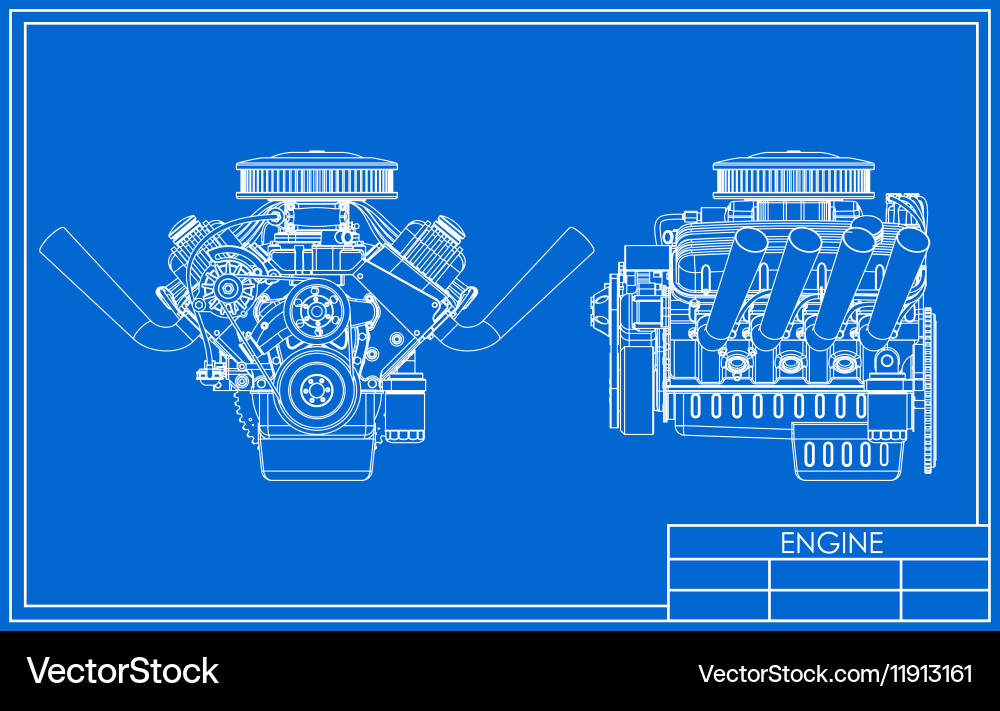 ENGINE

VectorStock

VectorStock.com/11913161