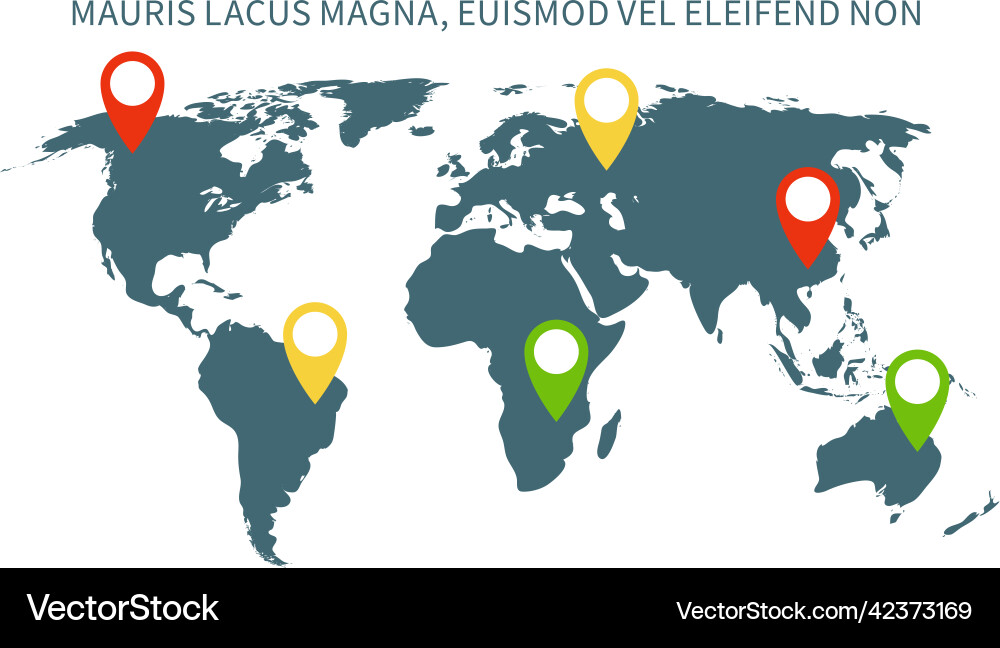 MAURIS LACUS MAGNA, EUISMOD VEL ELEIFEND NON

VectorStock

VectorStock.com/42373169