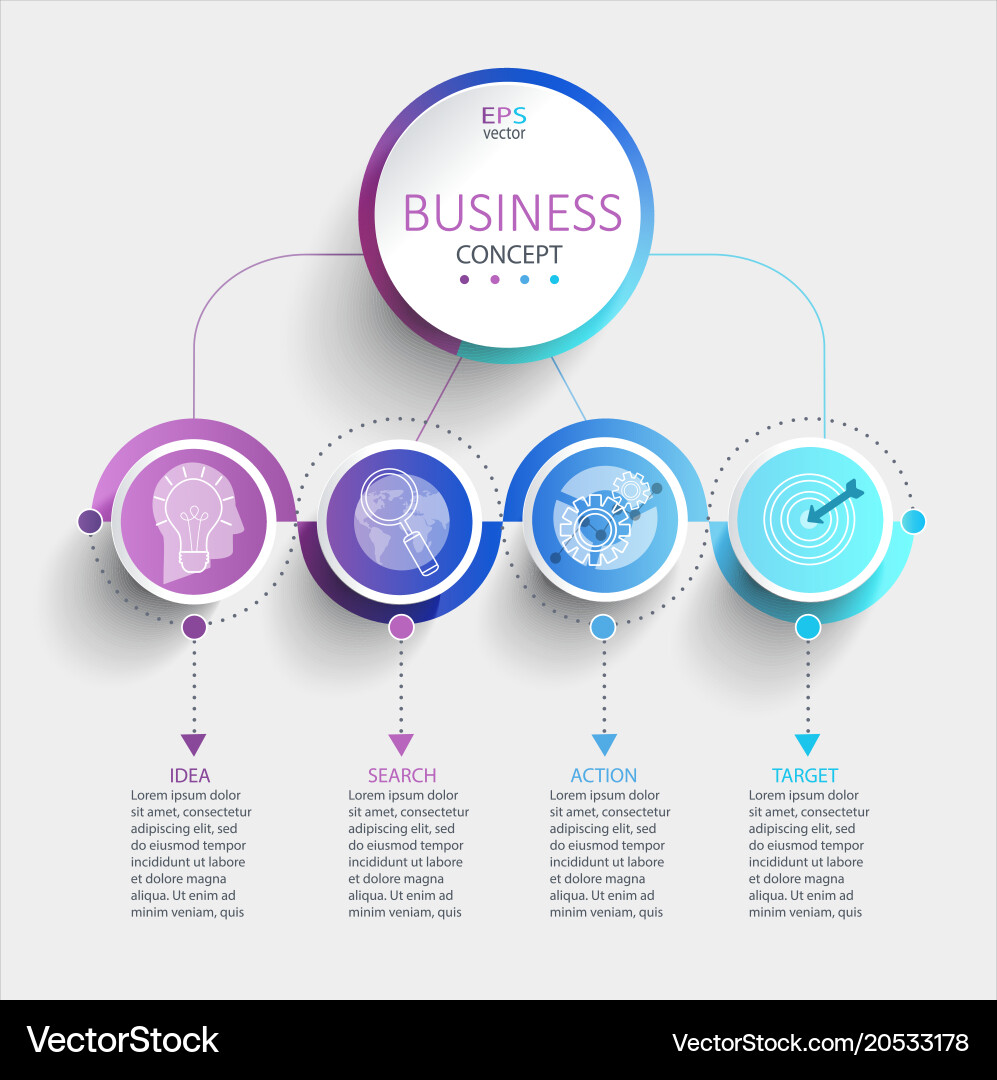 EPS
vector

BUSINESS
CONCEPT

IDEA
Lorem ipsum dolor sit amet, consectetur adipiscing elit, sed do eiusmod tempor incididunt ut labore et dolore magna aliqua. Ut enim ad minim veniam, quis

SEARCH
Lorem ipsum dolor sit amet, consectetur adipiscing elit, sed do eiusmod tempor incididunt ut labore et dolore magna aliqua. Ut enim ad minim veniam, quis

ACTION
Lorem ipsum dolor sit amet, consectetur adipiscing elit, sed do eiusmod tempor incididunt ut labore et dolore magna aliqua. Ut enim ad minim veniam, quis

TARGET
Lorem ipsum dolor sit amet, consectetur adipiscing elit, sed do eiusmod tempor incididunt ut labore et dolore magna aliqua. Ut enim ad minim veniam, quis

VectorStock
VectorStock.com/20533178