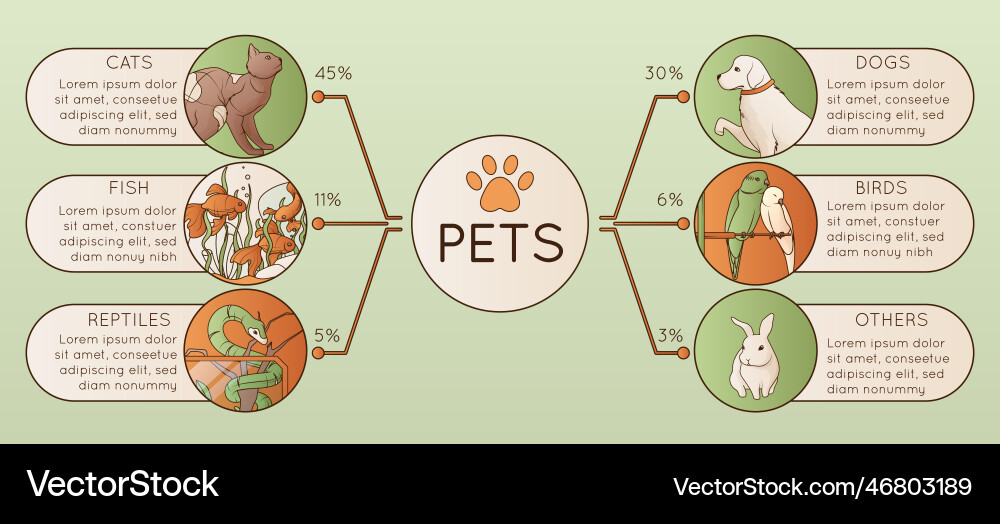 CATS
Lorem ipsum dolor sit amet, conseetue adipiscing elit, sed diam nonummy

45%

FISH
Lorem ipsum dolor sit amet, constuer adipiscing elit, sed diam nonuy nibh

11%

REPTILES
Lorem ipsum dolor sit amet, conseetue adipiscing elit, sed diam nonummy

5%

PETS

30%

DOGS
Lorem ipsum dolor sit amet, conseetue adipiscing elit, sed diam nonummy

6%

BIRDS
Lorem ipsum dolor sit amet, constuer adipiscing elit, sed diam nonuy nibh

3%

OTHERS
Lorem ipsum dolor sit amet, conseetue adipiscing elit, sed diam nonummy

VectorStock

VectorStock.com/46803189