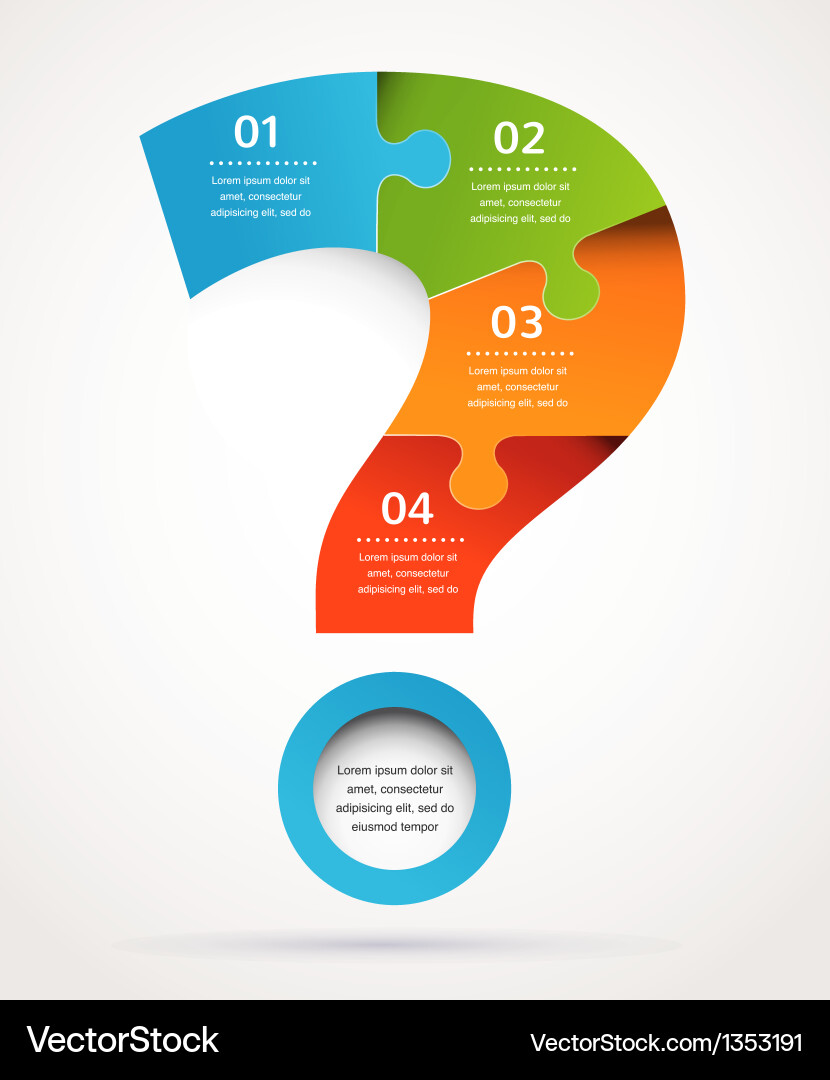 01

Lorem ipsum dolor sit amet, consectetur adipisicing elit, sed do

02

Lorem ipsum dolor sit amet, consectetur adipisicing elit, sed do

03

Lorem ipsum dolor sit amet, consectetur adipisicing elit, sed do

04

Lorem ipsum dolor sit amet, consectetur adipisicing elit, sed do

Lorem ipsum dolor sit amet, consectetur adipisicing elit, sed do eiusmod tempor

VectorStock

VectorStock.com/1353191