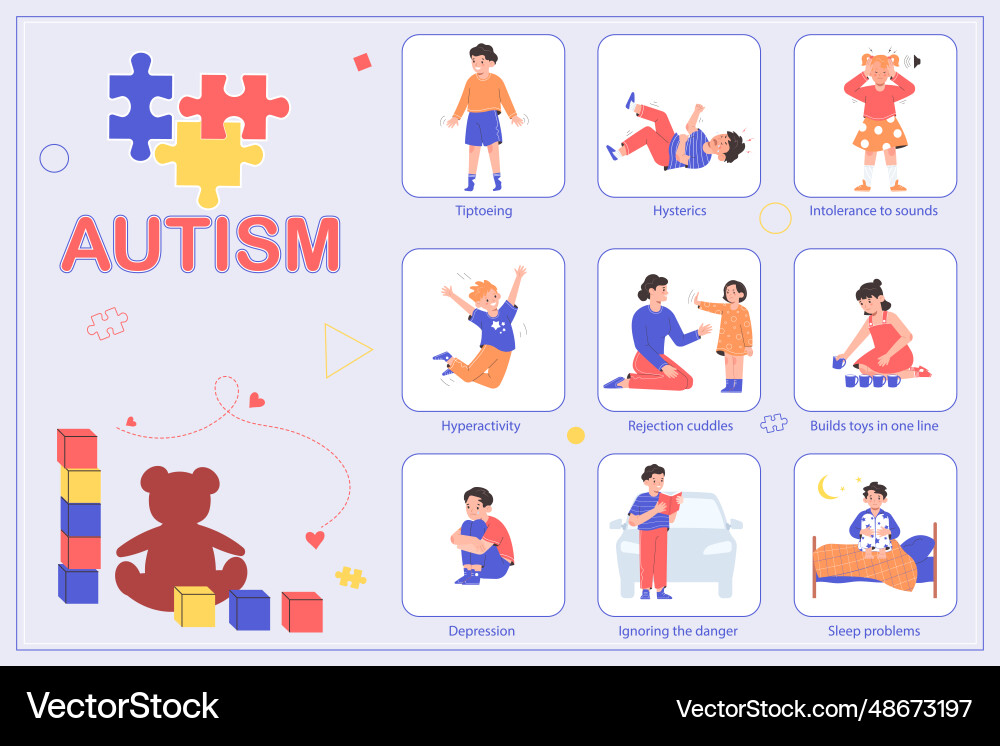 AUTISM

Tiptoeing

Hysterics

Intolerance to sounds

Hyperactivity

Rejection cuddles

Builds toys in one line

Depression

Ignoring the danger

Sleep problems

VectorStock

VectorStock.com/48673197