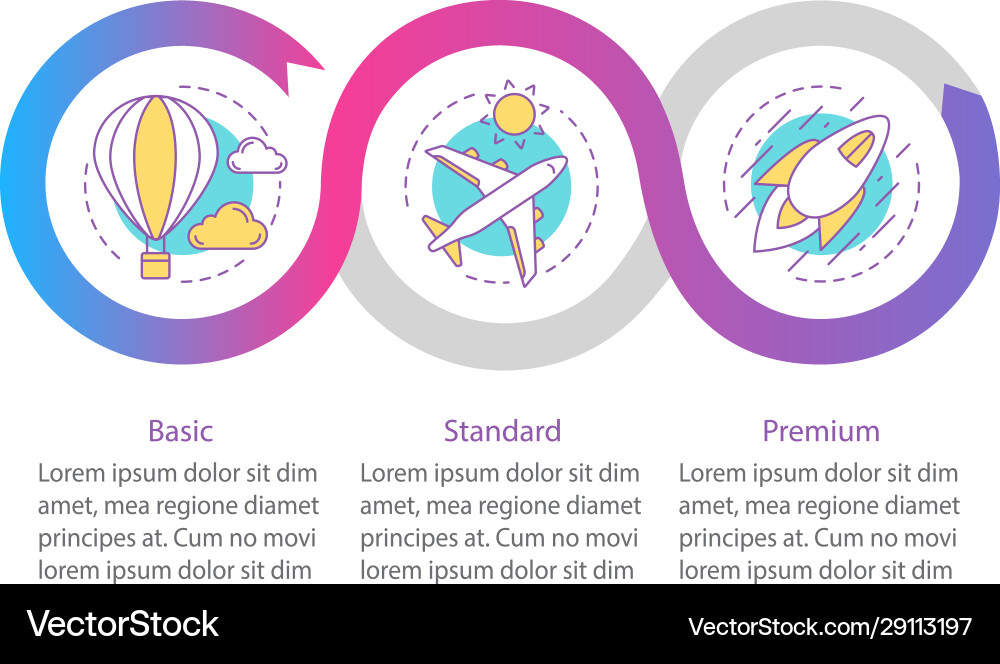 Basic

Lorem ipsum dolor sit dim amet, mea regione diamet principes at. Cum no movi lorem ipsum dolor sit dim

Standard

Lorem ipsum dolor sit dim amet, mea regione diamet principes at. Cum no movi lorem ipsum dolor sit dim

Premium

Lorem ipsum dolor sit dim amet, mea regione diamet principes at. Cum no movi lorem ipsum dolor sit dim

VectorStock

VectorStock.com/29113197