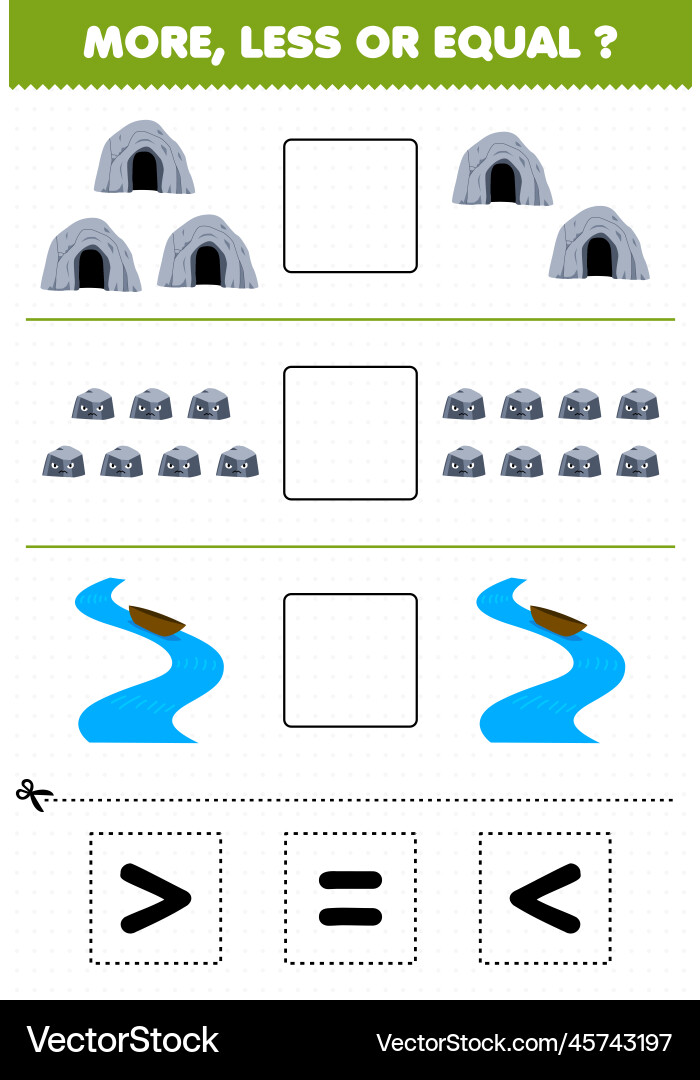 MORE, LESS OR EQUAL ?

$>$

$=$

$<$

VectorStock

VectorStock.com/45743197