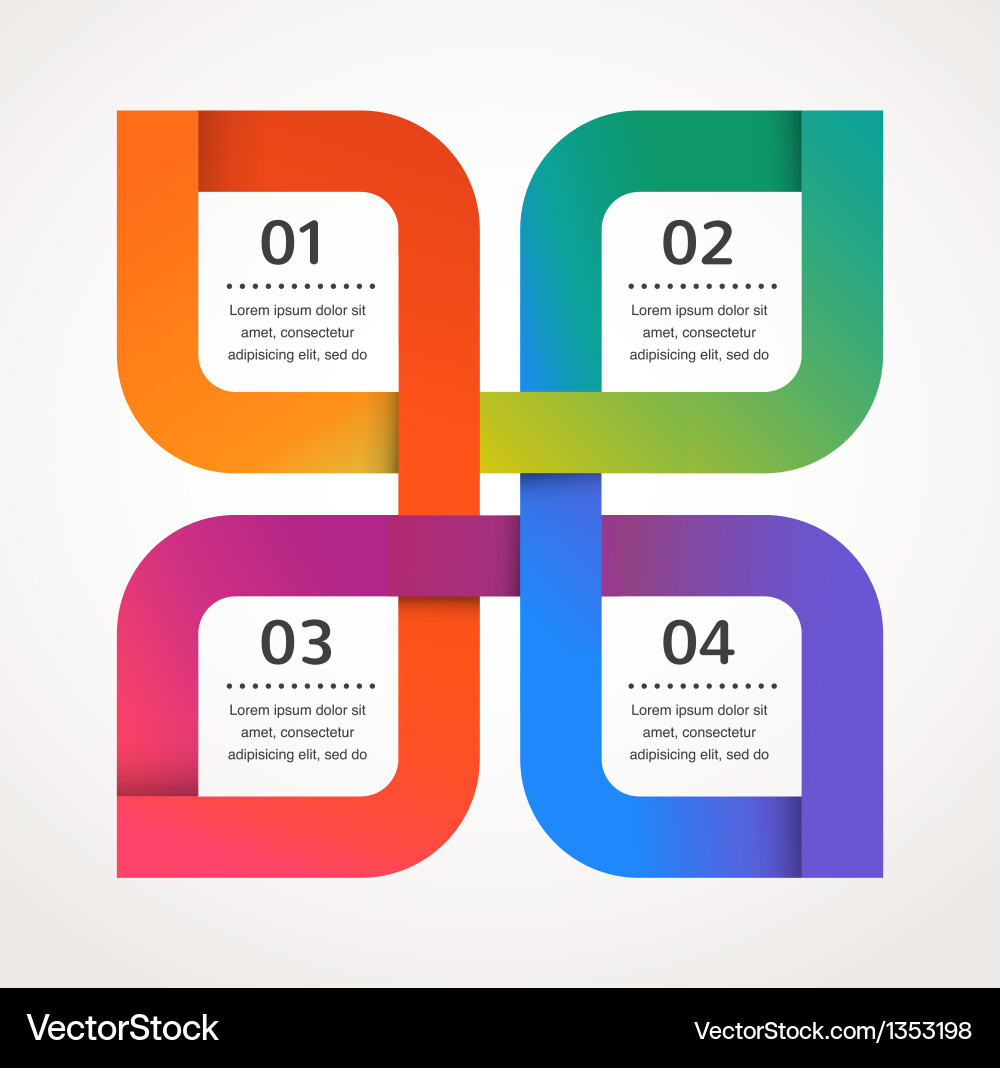 01

Lorem ipsum dolor sit amet, consectetur adipisicing elit, sed do

02

Lorem ipsum dolor sit amet, consectetur adipisicing elit, sed do

03

Lorem ipsum dolor sit amet, consectetur adipisicing elit, sed do

04

Lorem ipsum dolor sit amet, consectetur adipisicing elit, sed do

VectorStock

VectorStock.com/1353198