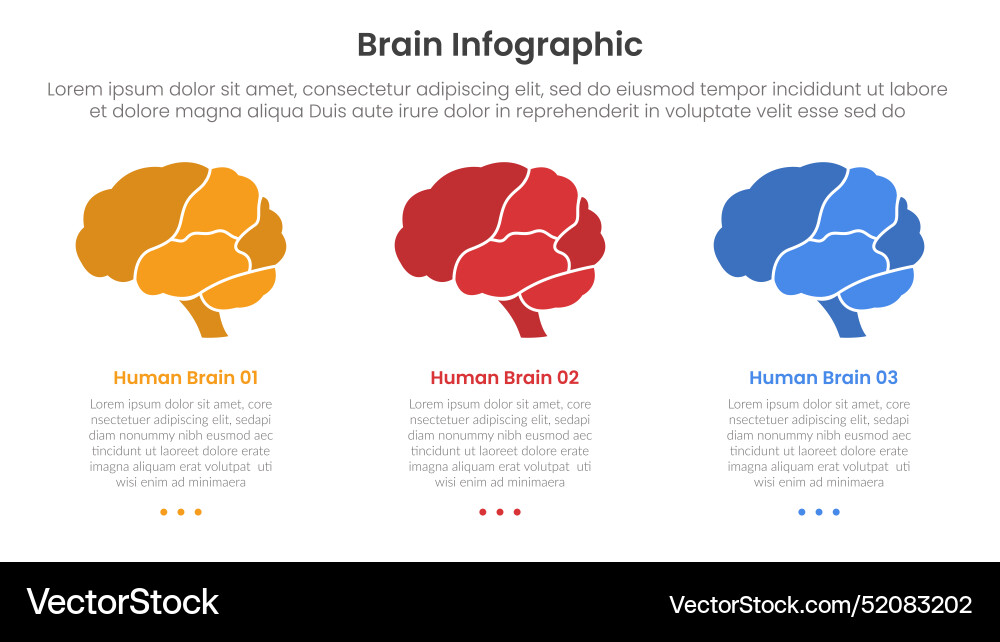 Brain Infographic

Lorem ipsum dolor sit amet, consectetur adipiscing elit, sed do eiusmod tempor incididunt ut labore et dolore magna aliqua Duis aute irure dolor in reprehenderit in voluptate velit esse sed do

Human Brain 01

Lorem ipsum dolor sit amet, core nsectetuer adipiscing elit, sedapi diam nonummy nibh eusmod aec tincidunt ut laoreet dolore erate imagna aliquam erat volutpat uti wisi enim ad minimaera

Human Brain 02

Lorem ipsum dolor sit amet, core nsectetuer adipiscing elit, sedapi diam nonummy nibh eusmod aec tincidunt ut laoreet dolore erate imagna aliquam erat volutpat uti wisi enim ad minimaera

Human Brain 03

Lorem ipsum dolor sit amet, core nsectetuer adipiscing elit, sedapi diam nonummy nibh eusmod aec tincidunt ut laoreet dolore erate imagna aliquam erat volutpat uti wisi enim ad minimaera

VectorStock

VectorStock.com/52083202