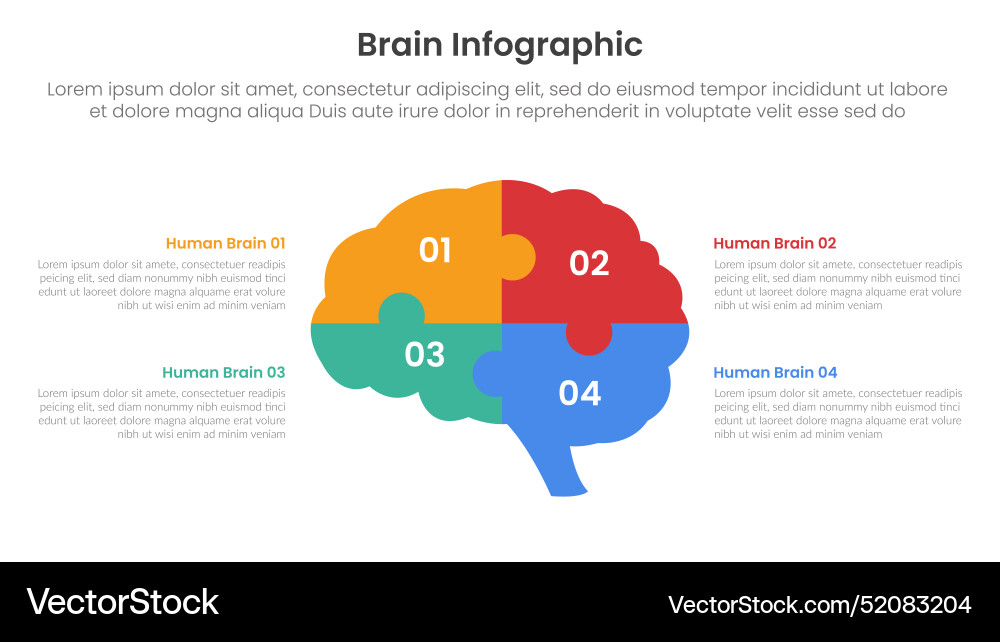 Brain Infographic

Lorem ipsum dolor sit amet, consectetur adipiscing elit, sed do eiusmod tempor incididunt ut labore et dolore magna aliqua Duis aute irure dolor in reprehenderit in voluptate velit esse sed do

Human Brain 01

Lorem ipsum dolor sit amete, consectetuer readipis peicing elit, sed diam nonummy nibh euismod tinci edunt ut laoreet dolore magna alquame erat volure nibh ut wisi enim ad minim veniam

Human Brain 03

Lorem ipsum dolor sit amete, consectetuer readipis peicing elit, sed diam nonummy nibh euismod tinci edunt ut laoreet dolore magna alquame erat volure nibh ut wisi enim ad minim veniam

01

02

03

04

Human Brain 02

Lorem ipsum dolor sit amete, consectetuer readipis peicing elit, sed diam nonummy nibh euismod tinci edunt ut laoreet dolore magna alquame erat volure nibh ut wisi enim ad minim veniam

Human Brain 04

Lorem ipsum dolor sit amete, consectetuer readipis peicing elit, sed diam nonummy nibh euismod tinci edunt ut laoreet dolore magna alquame erat volure nibh ut wisi enim ad minim veniam

VectorStock

VectorStock.com/52083204