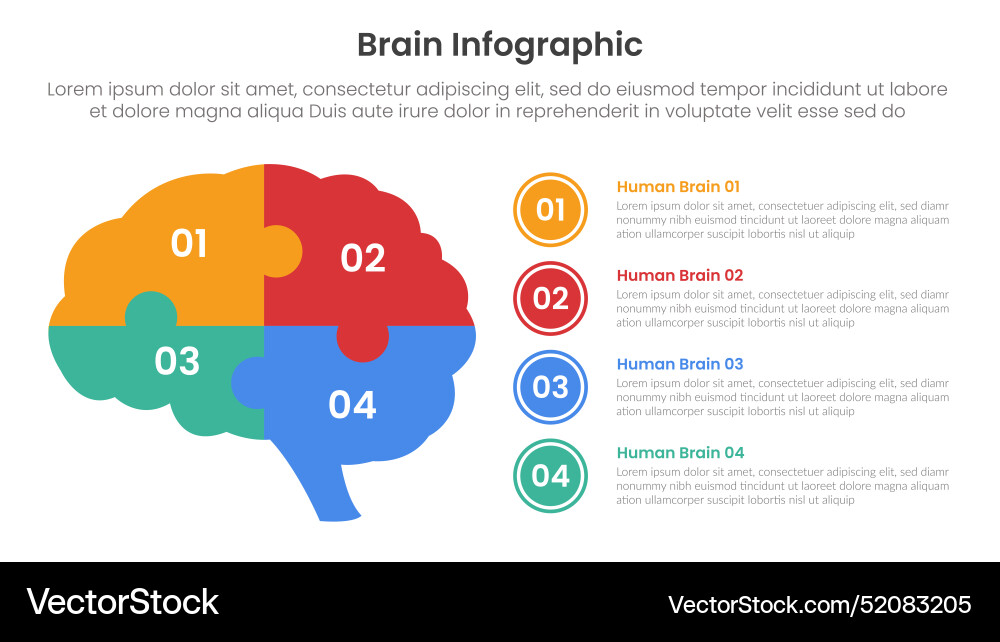 Brain Infographic

Lorem ipsum dolor sit amet, consectetur adipiscing elit, sed do eiusmod tempor incididunt ut labore et dolore magna aliqua Duis aute irure dolor in reprehenderit in voluptate velit esse sed do

01

02

03

04

01

Human Brain 01

Lorem ipsum dolor sit amet, consectetuer adipiscing elit, sed diamr nonummy nibh euismod tincidunt ut laoreet dolore magna aliquam ation ullamcorper suscipit lobortis nisl ut aliquip

02

Human Brain 02

Lorem ipsum dolor sit amet, consectetuer adipiscing elit, sed diamr nonummy nibh euismod tincidunt ut laoreet dolore magna aliquam ation ullamcorper suscipit lobortis nisl ut aliquip

03

Human Brain 03

Lorem ipsum dolor sit amet, consectetuer adipiscing elit, sed diamr nonummy nibh euismod tincidunt ut laoreet dolore magna aliquam ation ullamcorper suscipit lobortis nisl ut aliquip

04

Human Brain 04

Lorem ipsum dolor sit amet, consectetuer adipiscing elit, sed diamr nonummy nibh euismod tincidunt ut laoreet dolore magna aliquam ation ullamcorper suscipit lobortis nisl ut aliquip

VectorStock

VectorStock.com/52083205