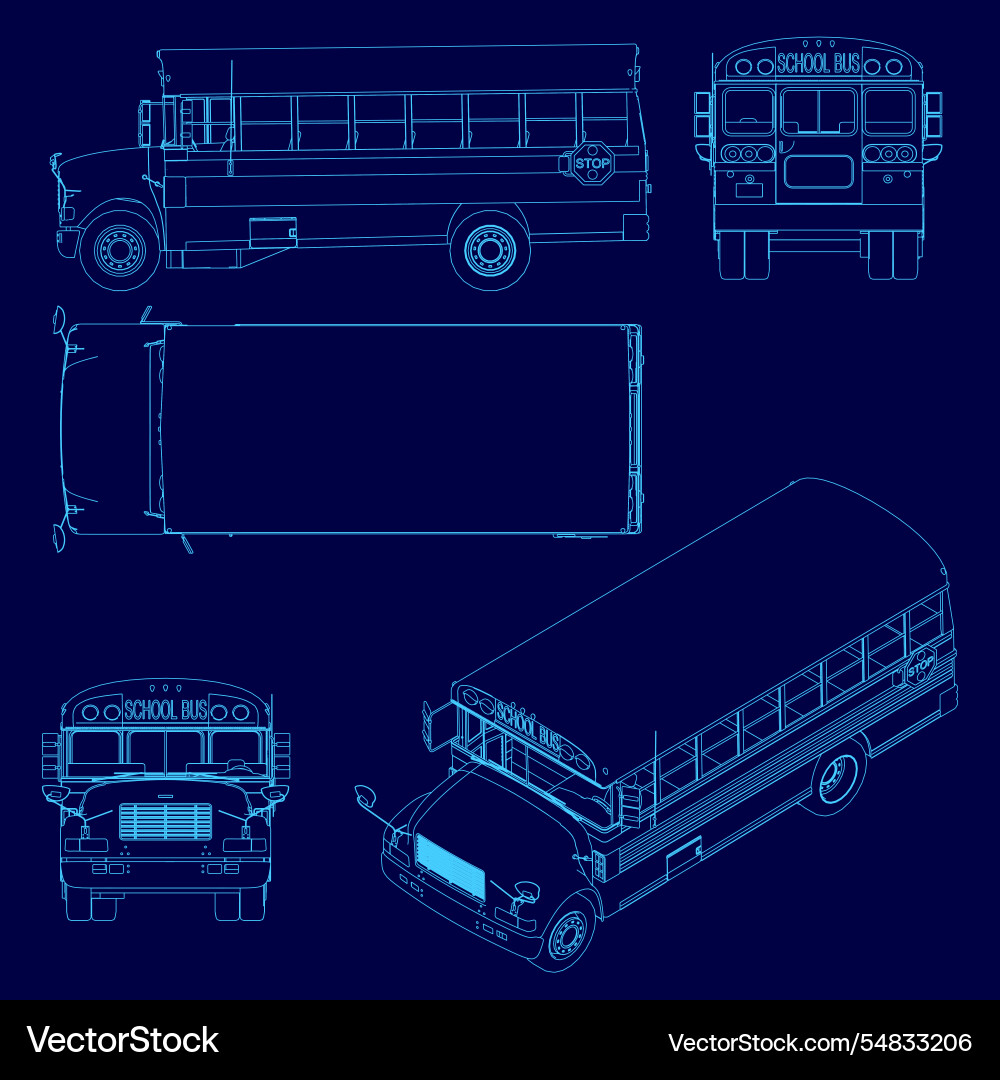 STOP

SCHOOL BUS

SCHOOL BUS

SCHOOL BUS

STOP

VectorStock

VectorStock.com/54833206