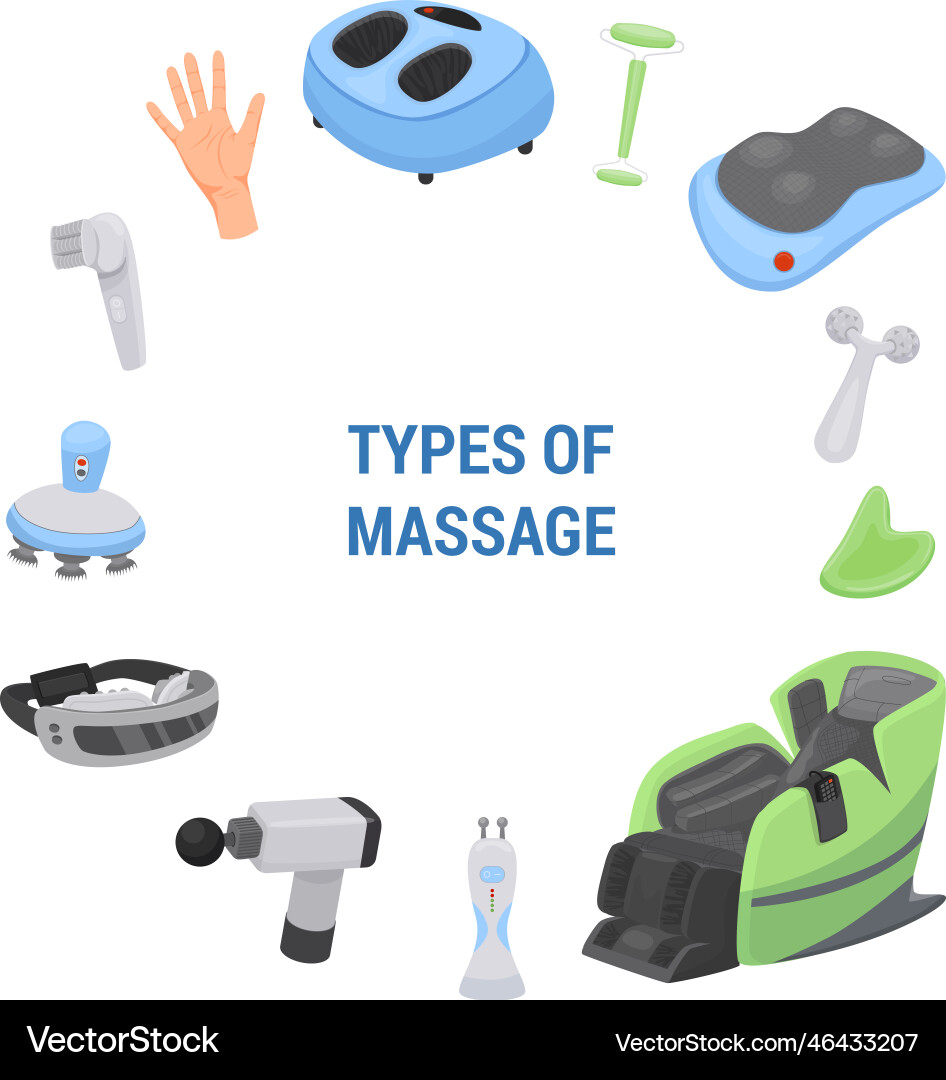 TYPES OF MASSAGE

VectorStock

VectorStock.com/46433207