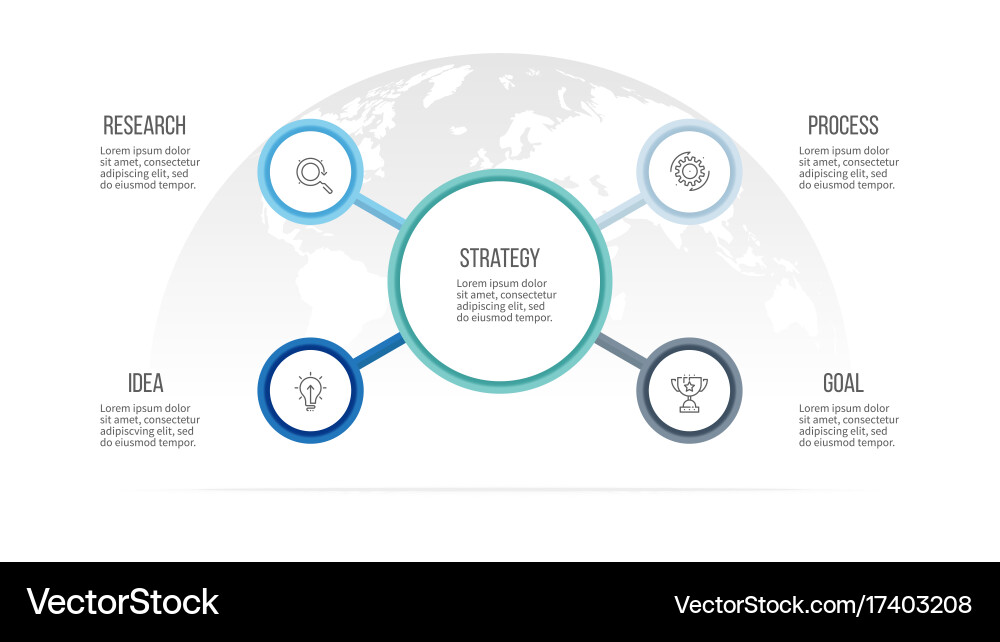 RESEARCH

Lorem ipsum dolor sit amet, consectetur adipiscing elit, sed do eiusmod tempor.

PROCESS

Lorem ipsum dolor sit amet, consectetur adipiscing elit, sed do eiusmod tempor.

STRATEGY

Lorem ipsum dolor sit amet, consectetur adipiscing elit, sed do eiusmod tempor.

IDEA

Lorem ipsum dolor sit amet, consectetur adipiscving elit, sed do eiusmod tempor.

GOAL

Lorem ipsum dolor sit amet, consectetur adipiscing elit, sed do eiusmod tempor.

VectorStock

VectorStock.com/17403208