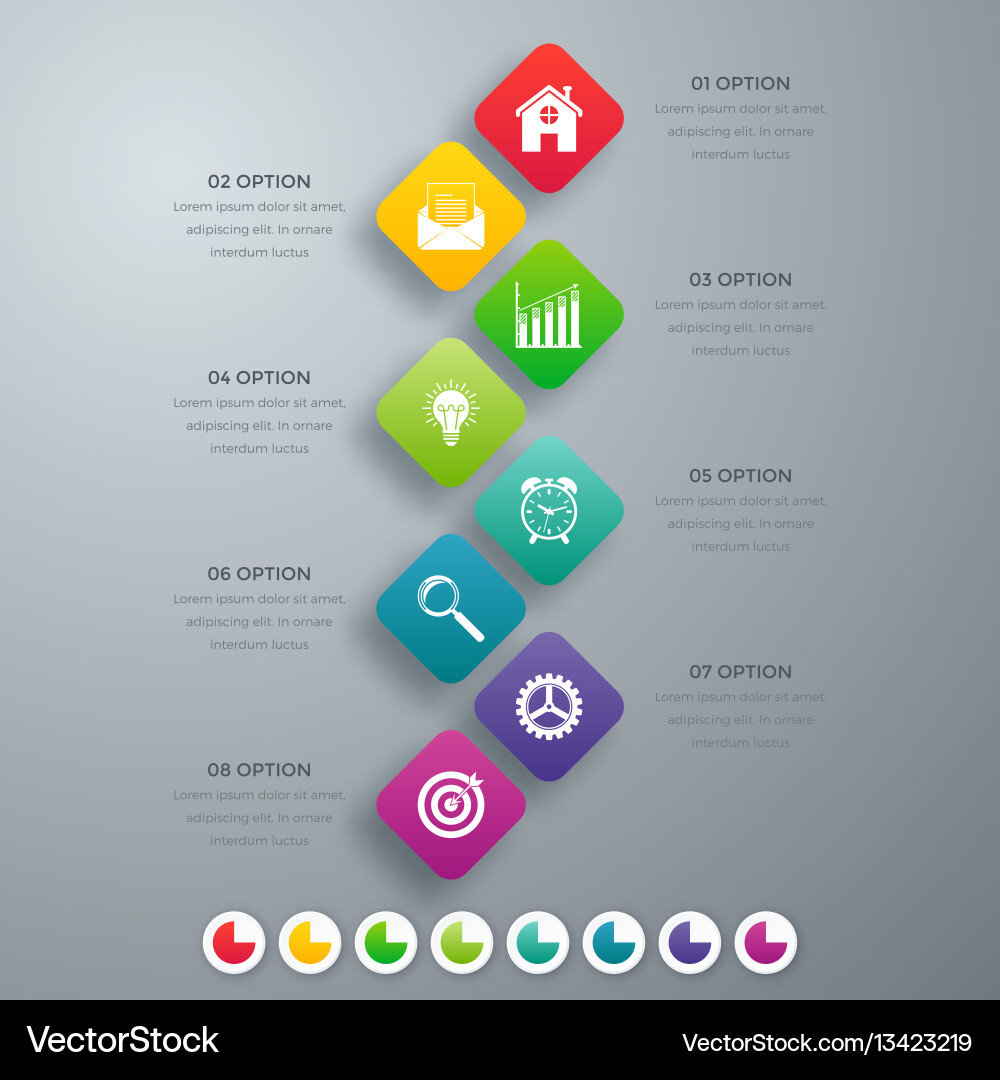 01 OPTION
Lorem ipsum dolor sit amet, adipiscing elit. In ornare interdum luctus

02 OPTION
Lorem ipsum dolor sit amet, adipiscing elit. In ornare interdum luctus

03 OPTION
Lorem ipsum dolor sit amet, adipiscing elit. In ornare interdum luctus

04 OPTION
Lorem ipsum dolor sit amet, adipiscing elit. In ornare interdum luctus

05 OPTION
Lorem ipsum dolor sit amet, adipiscing elit. In ornare interdum luctus

06 OPTION
Lorem ipsum dolor sit amet, adipiscing elit. In ornare interdum luctus

07 OPTION
Lorem ipsum dolor sit amet, adipiscing elit. In ornare interdum luctus

08 OPTION
Lorem ipsum dolor sit amet, adipiscing elit. In ornare interdum luctus

VectorStock

VectorStock.com/13423219