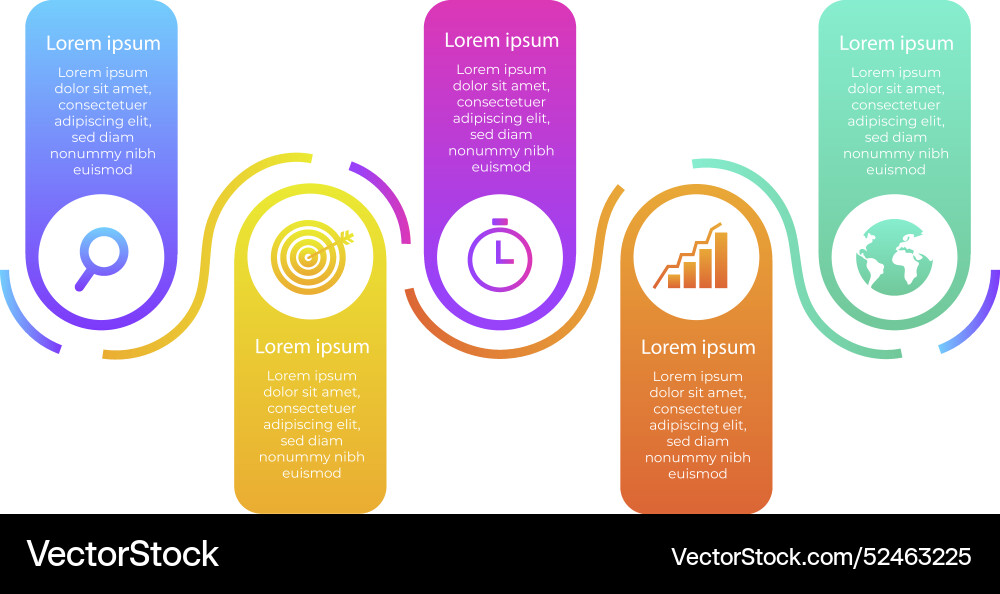 Lorem ipsum

Lorem ipsum dolor sit amet, consectetuer adipiscing elit, sed diam nonummy nibh euismod

Lorem ipsum

Lorem ipsum dolor sit amet, consectetuer adipiscing elit, sed diam nonummy nibh euismod

Lorem ipsum

Lorem ipsum dolor sit amet, consectetuer adipiscing elit, sed diam nonummy nibh euismod

Lorem ipsum

Lorem ipsum dolor sit amet, consectetuer adipiscing elit, sed diam nonummy nibh euismod

Lorem ipsum

Lorem ipsum dolor sit amet, consectetuer adipiscing elit, sed diam nonummy nibh euismod

VectorStock

VectorStock.com/52463225