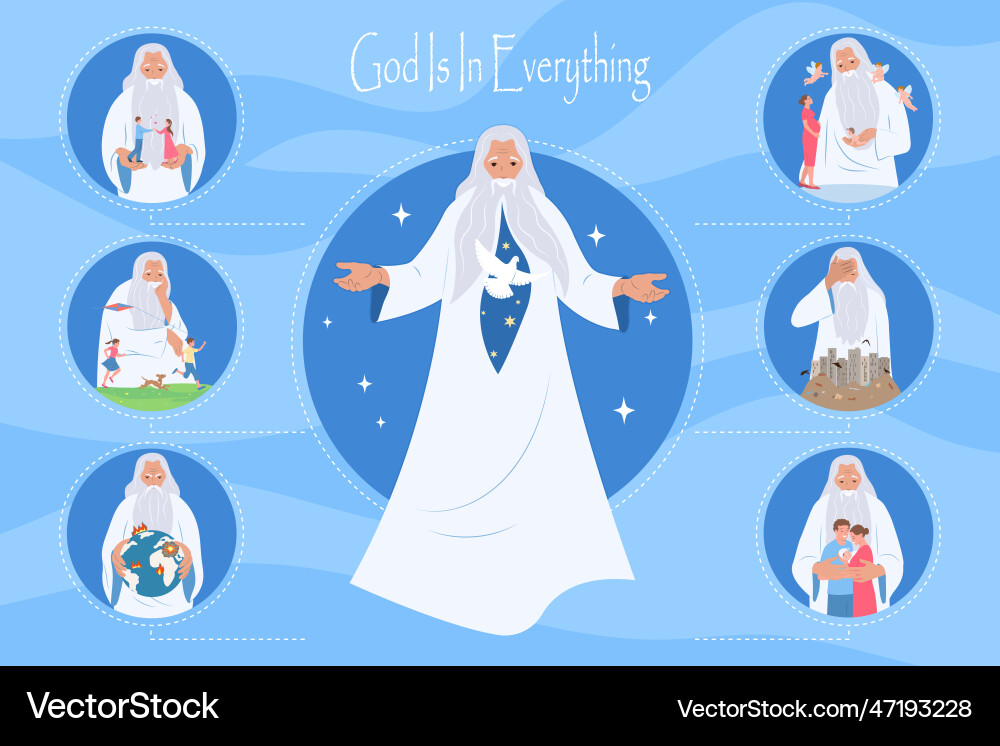 God Is In Everything

VectorStock®

VectorStock.com/47193228