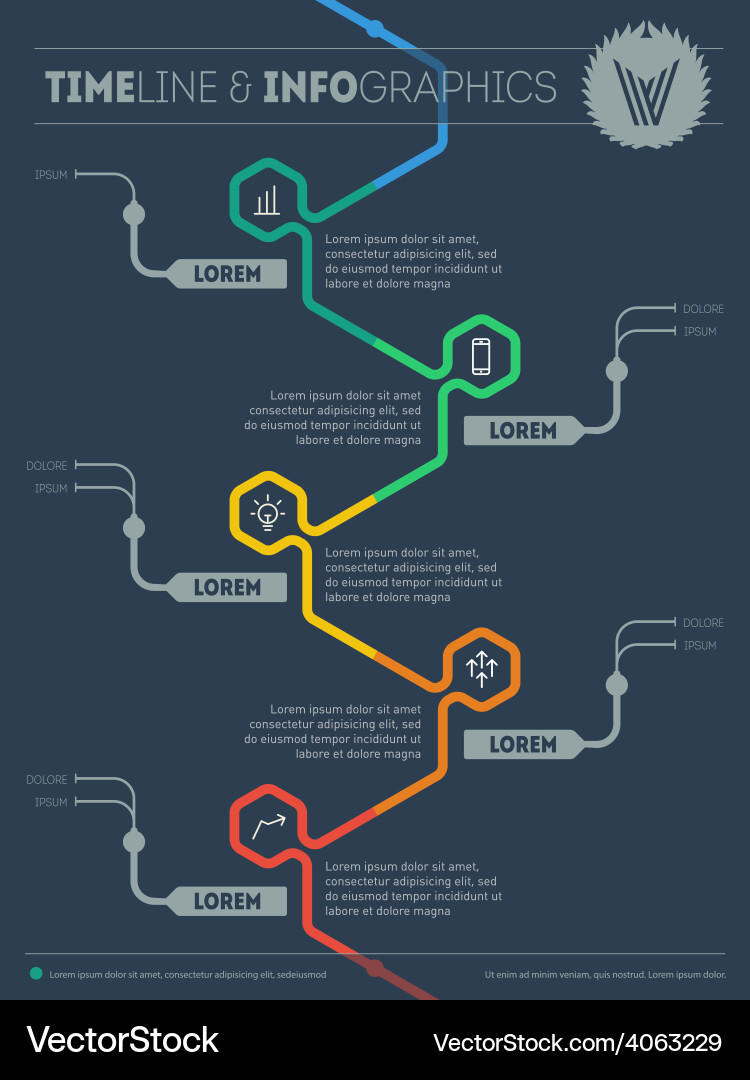 TIMELINE & INFOGRAPHICS

IPSUM

LOREM

Lorem ipsum dolor sit amet, consectetur adipisicing elit, sed do eiusmod tempor incididunt ut labore et dolore magna

DOLORE
IPSUM

LOREM

Lorem ipsum dolor sit amet consectetur adipisicing elit, sed do eiusmod tempor incididunt ut labore et dolore magna

DOLORE
IPSUM

LOREM

Lorem ipsum dolor sit amet, consectetur adipisicing elit, sed do eiusmod tempor incididunt ut labore et dolore magna

DOLORE
IPSUM

LOREM

Lorem ipsum dolor sit amet consectetur adipisicing elit, sed do eiusmod tempor incididunt ut labore et dolore magna

DOLORE
IPSUM

LOREM

Lorem ipsum dolor sit amet, consectetur adipisicing elit, sed do eiusmod tempor incididunt ut labore et dolore magna

Lorem ipsum dolor sit amet, consectetur adipisicing elit, sedeiusmod

Ut enim ad minim veniam, quis nostrud. Lorem ipsum dolor.

VectorStock

VectorStock.com/4063229