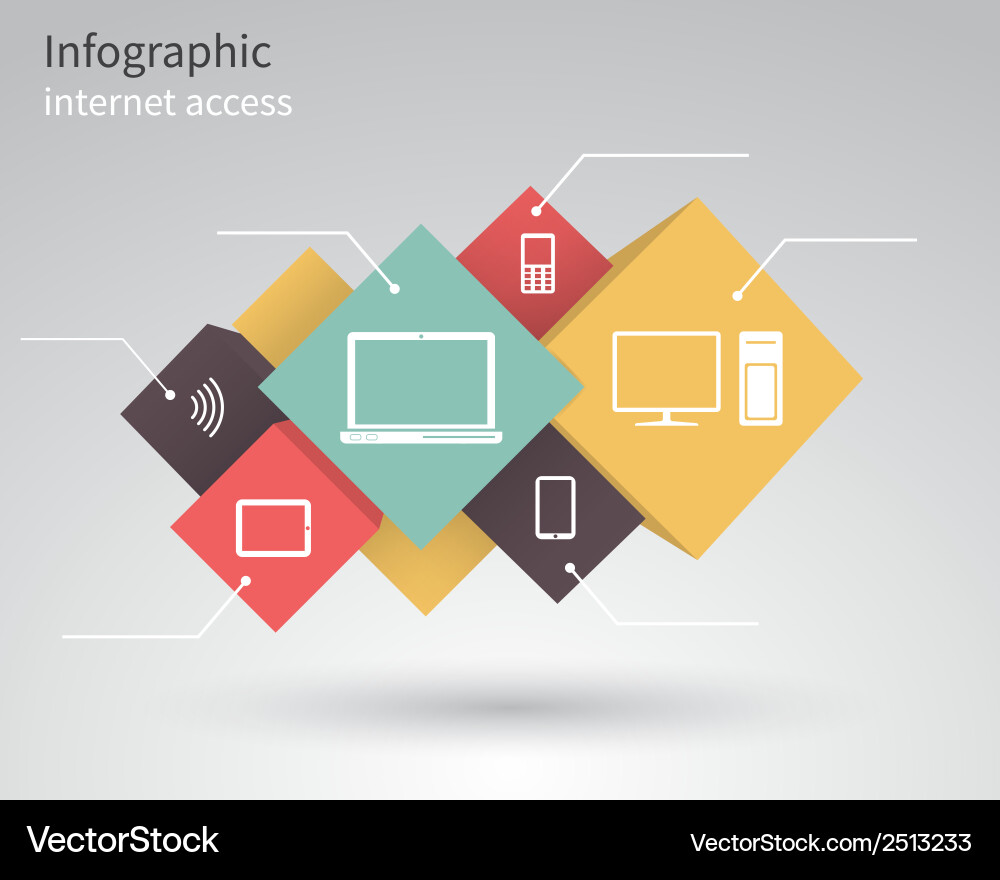 Infographic
internet access

VectorStock

VectorStock.com/2513233