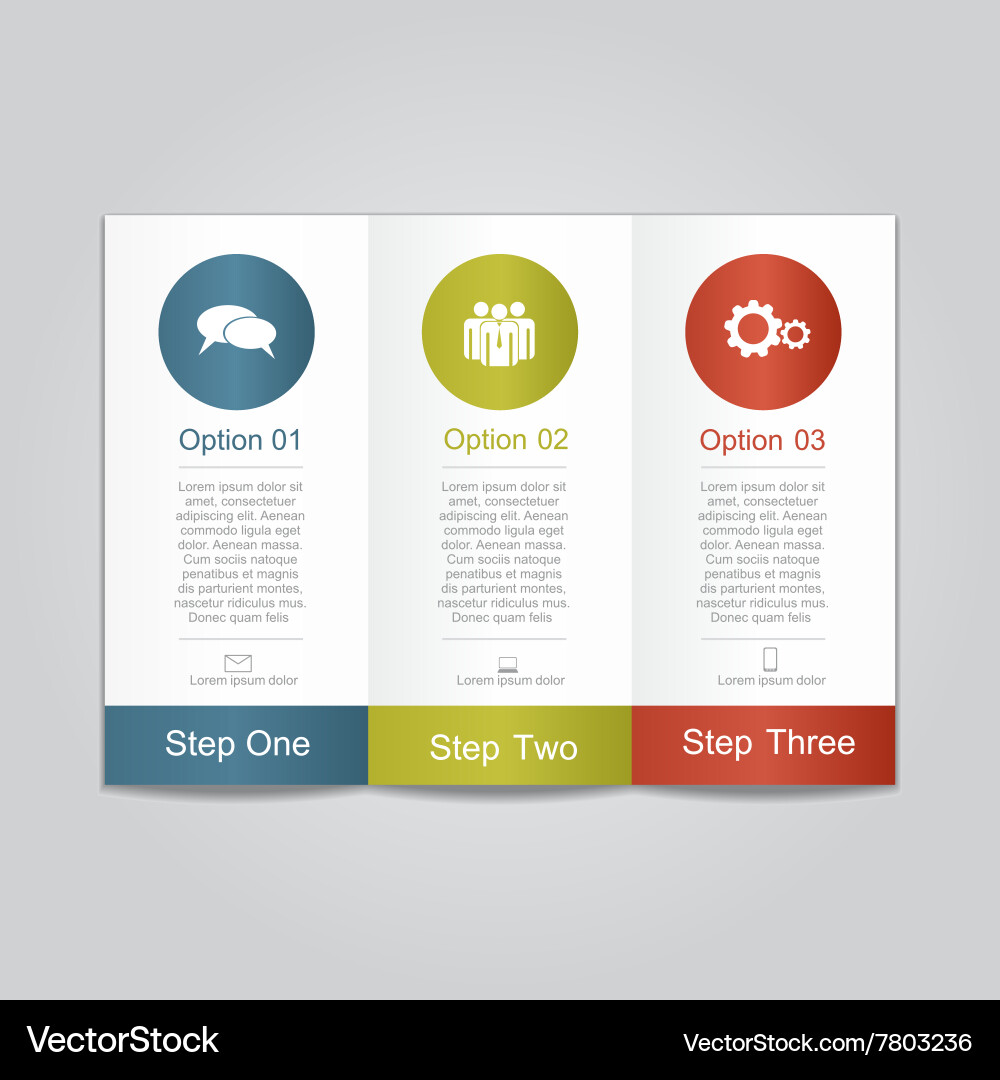 Option 01

Lorem ipsum dolor sit amet, consectetuer adipiscing elit. Aenean commodo ligula eget dolor. Aenean massa. Cum sociis natoque penatibus et magnis dis parturient montes, nascetur ridiculus mus. Donec quam felis

Lorem ipsum dolor

Step One

Option 02

Lorem ipsum dolor sit amet, consectetuer adipiscing elit. Aenean commodo ligula eget dolor. Aenean massa. Cum sociis natoque penatibus et magnis dis parturient montes, nascetur ridiculus mus. Donec quam felis

Lorem ipsum dolor

Step Two

Option 03

Lorem ipsum dolor sit amet, consectetuer adipiscing elit. Aenean commodo ligula eget dolor. Aenean massa. Cum sociis natoque penatibus et magnis dis parturient montes, nascetur ridiculus mus. Donec quam felis

Lorem ipsum dolor

Step Three

VectorStock

VectorStock.com/7803236