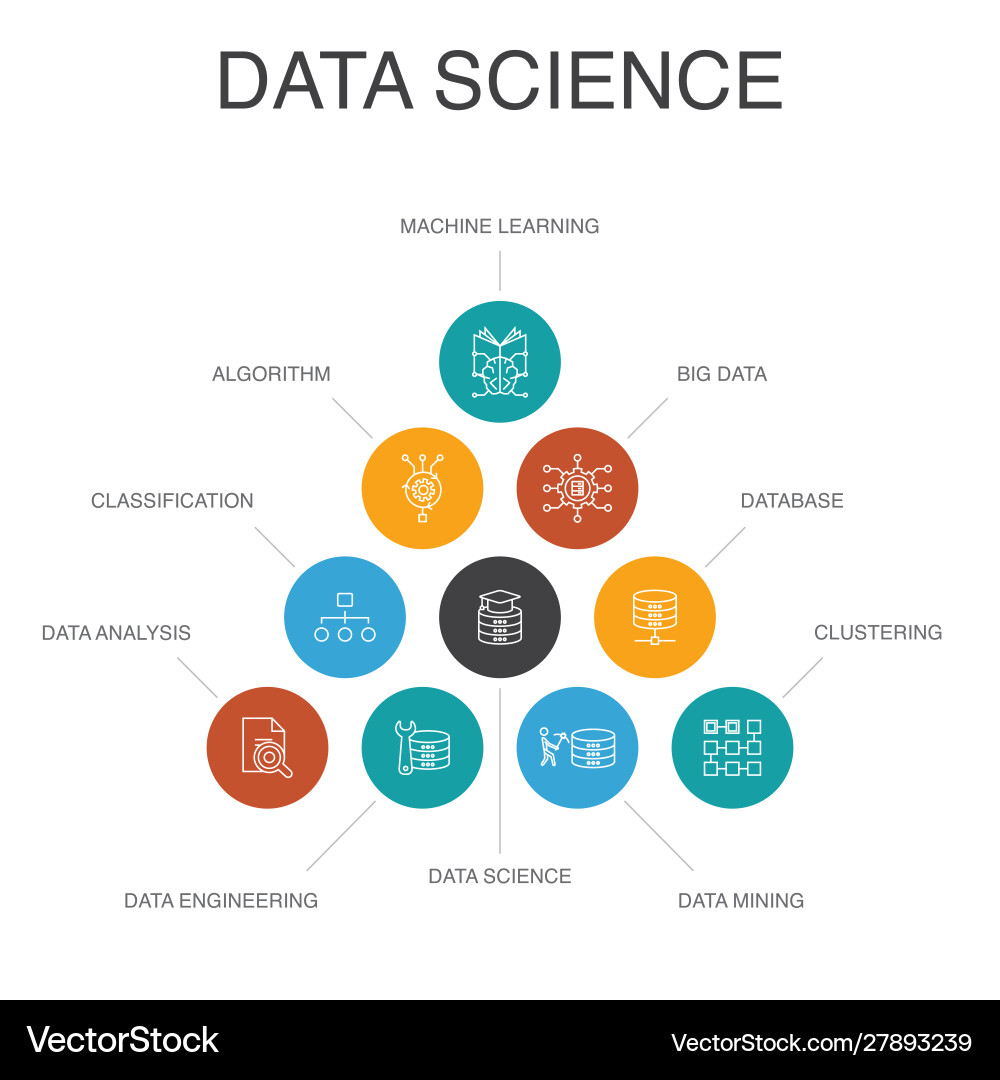 DATA SCIENCE

MACHINE LEARNING

ALGORITHM

BIG DATA

CLASSIFICATION

DATABASE

DATA ANALYSIS

CLUSTERING

DATA ENGINEERING

DATA SCIENCE

DATA MINING

VectorStock

VectorStock.com/27893239