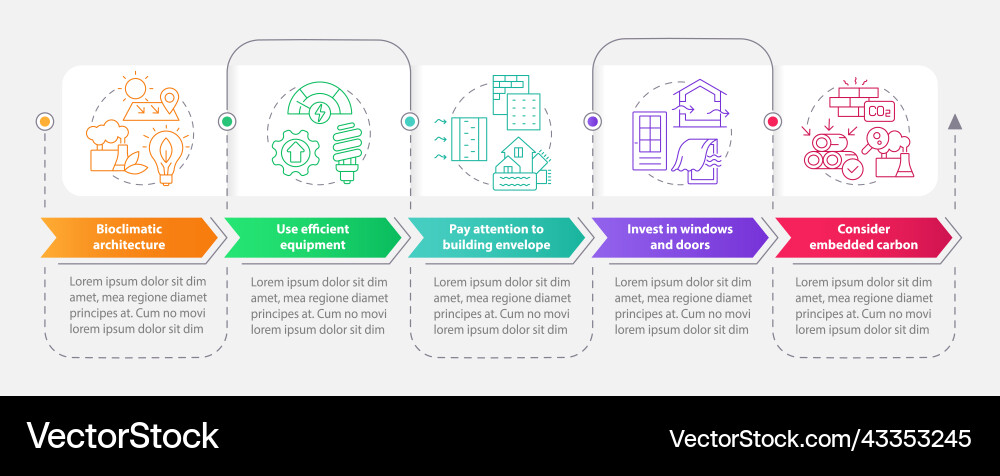 $CO_2$

Bioclimatic architecture

Lorem ipsum dolor sit dim amet, mea regione diamet principes at. Cum no movi lorem ipsum dolor sit dim

Use efficient equipment

Lorem ipsum dolor sit dim amet, mea regione diamet principes at. Cum no movi lorem ipsum dolor sit dim

Pay attention to building envelope

Lorem ipsum dolor sit dim amet, mea regione diamet principes at. Cum no movi lorem ipsum dolor sit dim

Invest in windows and doors

Lorem ipsum dolor sit dim amet, mea regione diamet principes at. Cum no movi lorem ipsum dolor sit dim

Consider embedded carbon

Lorem ipsum dolor sit dim amet, mea regione diamet principes at. Cum no movi lorem ipsum dolor sit dim

VectorStock

VectorStock.com/43353245