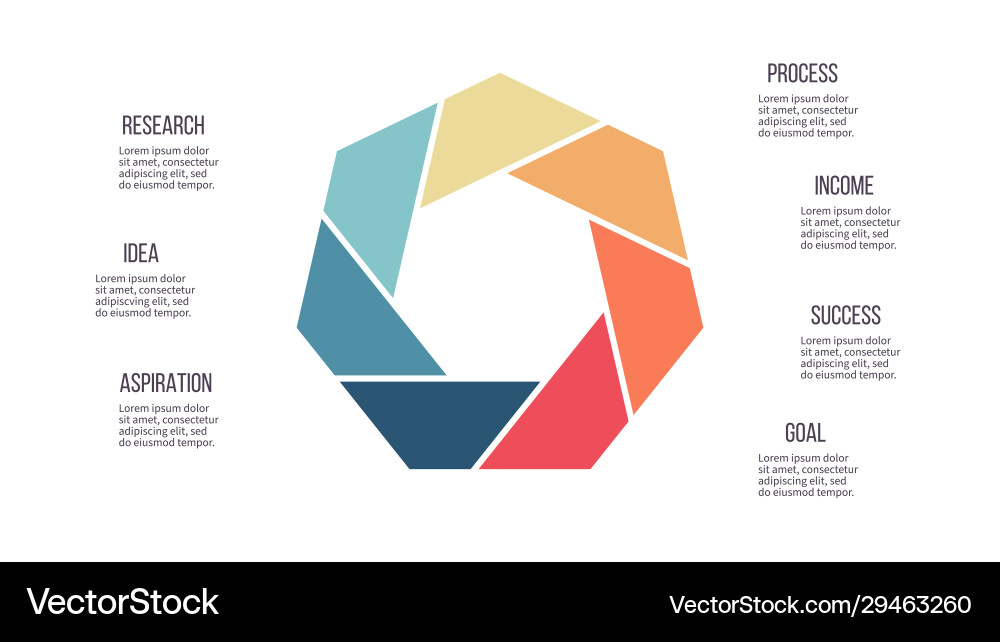 RESEARCH
Lorem ipsum dolor sit amet, consectetur adipiscing elit, sed do eiusmod tempor.

IDEA
Lorem ipsum dolor sit amet, consectetur adipiscving elit, sed do eiusmod tempor.

ASPIRATION
Lorem ipsum dolor sit amet, consectetur adipiscing elit, sed do eiusmod tempor.

PROCESS
Lorem ipsum dolor sit amet, consectetur adipiscing elit, sed do eiusmod tempor.

INCOME
Lorem ipsum dolor sit amet, consectetur adipiscing elit, sed do eiusmod tempor.

SUCCESS
Lorem ipsum dolor sit amet, consectetur adipiscing elit, sed do eiusmod tempor.

GOAL
Lorem ipsum dolor sit amet, consectetur adipiscing elit, sed do eiusmod tempor.

VectorStock

VectorStock.com/29463260