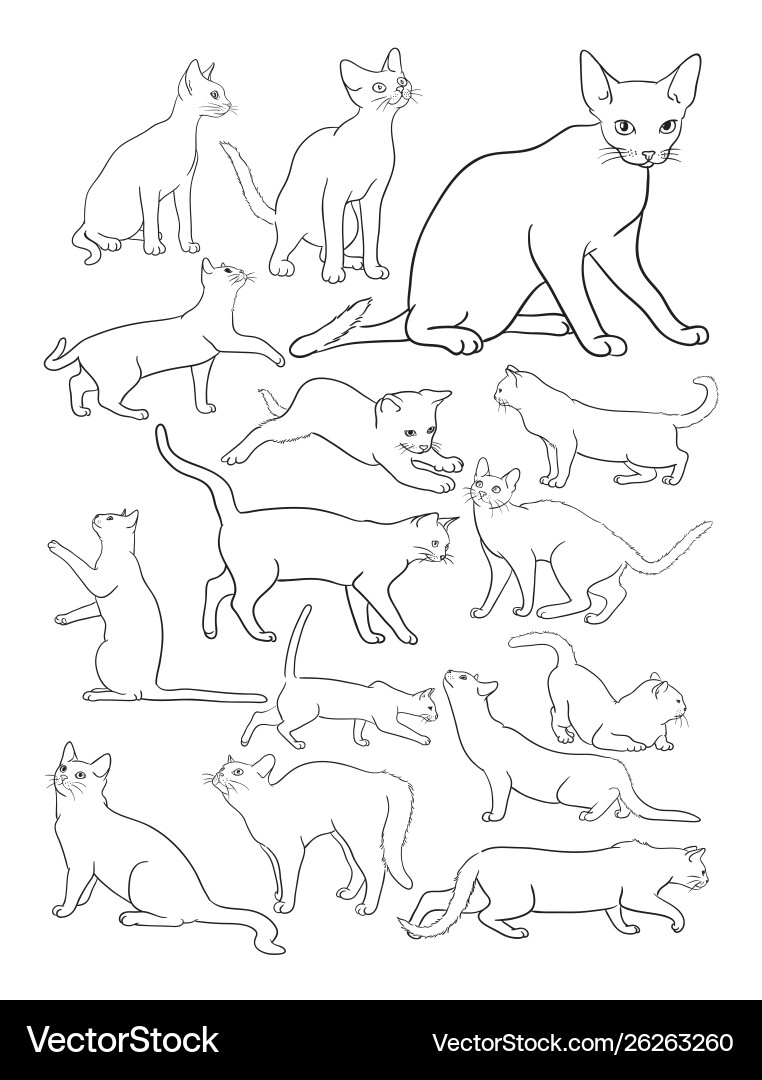 VectorStock®

VectorStock.com/26263260