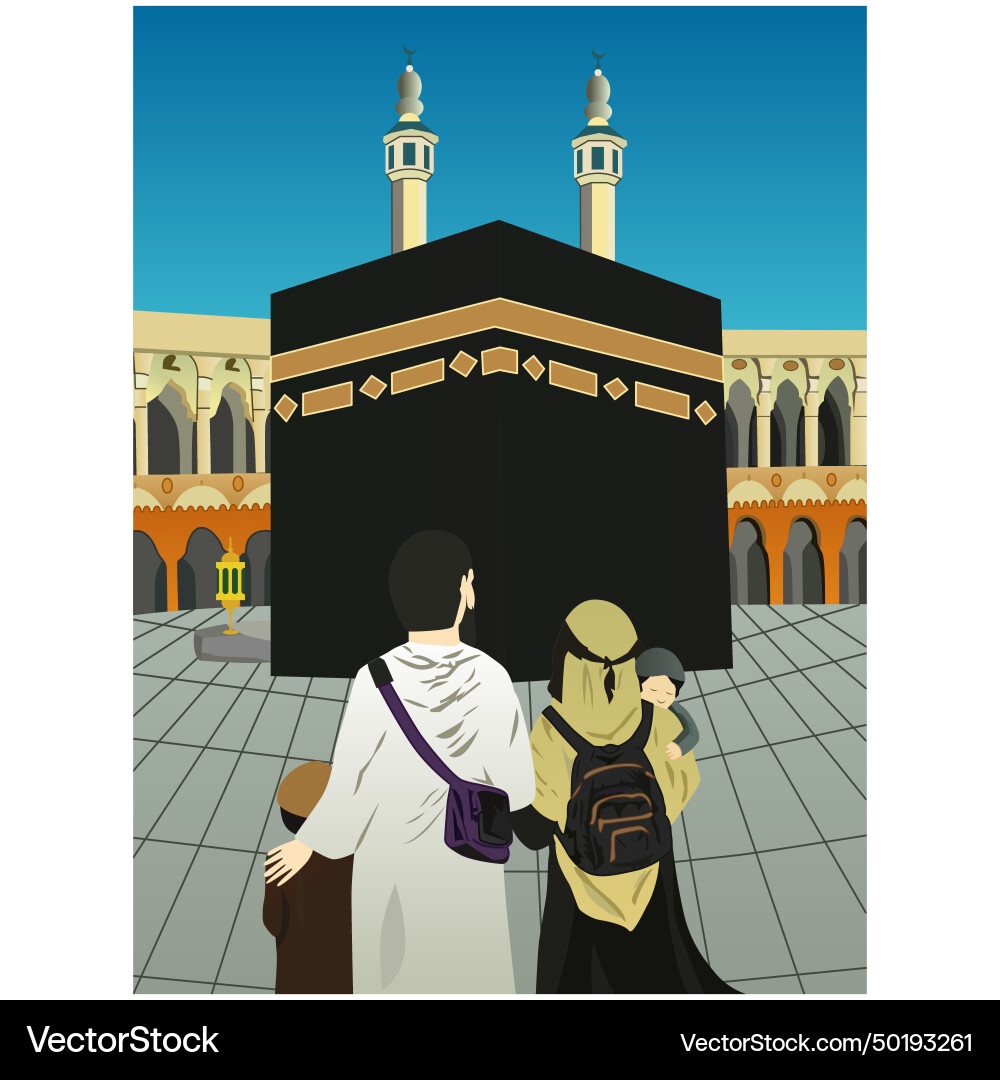 VectorStock

VectorStock.com/50193261