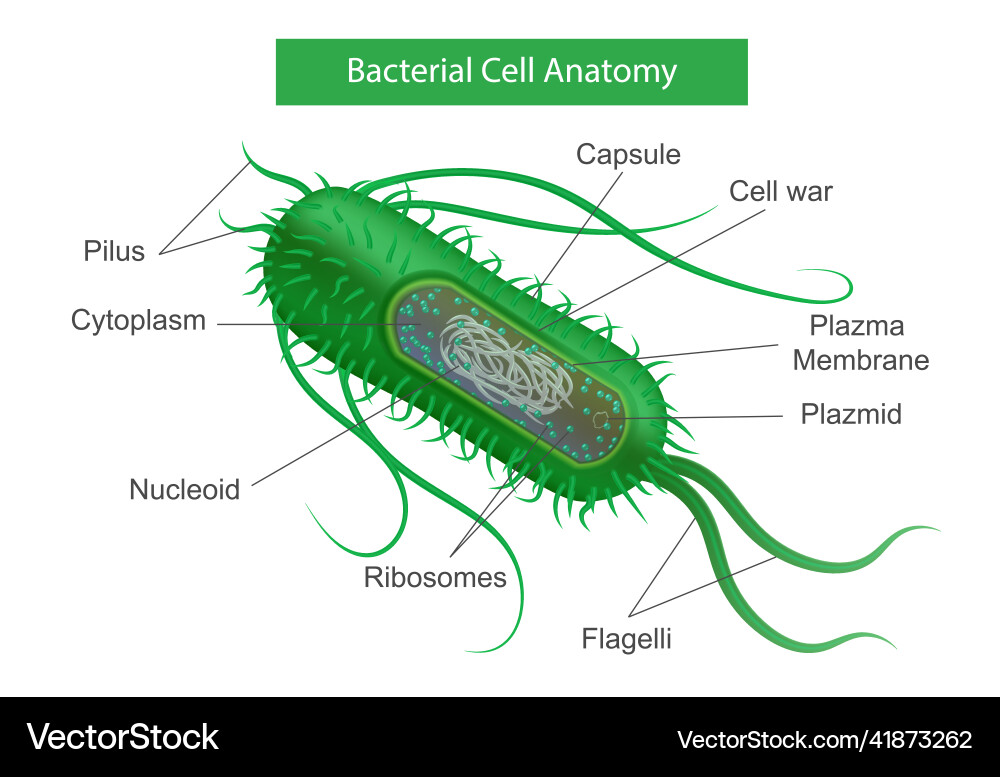 Bacterial Cell Anatomy

Capsule

Cell war

Pilus

Cytoplasm

Plazma Membrane

Plazmid

Nucleoid

Ribosomes

Flagelli

VectorStock

VectorStock.com/41873262