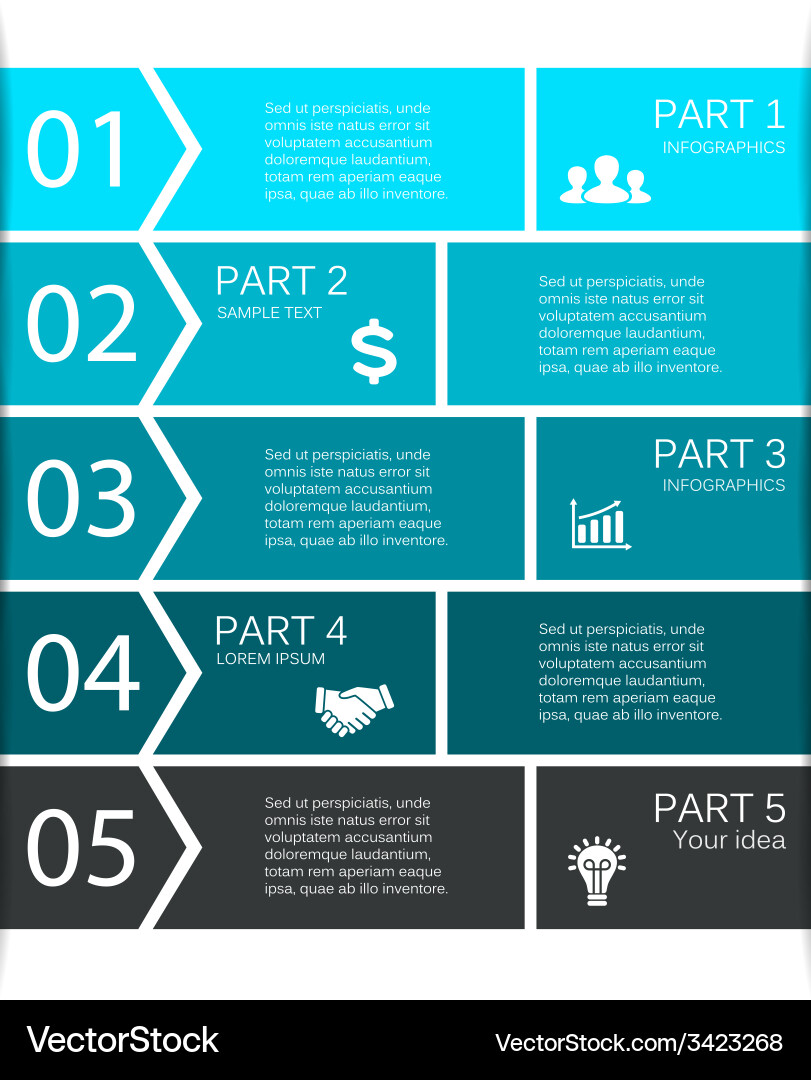 01

Sed ut perspiciatis, unde omnis iste natus error sit voluptatem accusantium doloremque laudantium, totam rem aperiam eaque ipsa, quae ab illo inventore.

PART 1
INFOGRAPHICS

02

PART 2
SAMPLE TEXT

$

Sed ut perspiciatis, unde omnis iste natus error sit voluptatem accusantium doloremque laudantium, totam rem aperiam eaque ipsa, quae ab illo inventore.

03

Sed ut perspiciatis, unde omnis iste natus error sit voluptatem accusantium doloremque laudantium, totam rem aperiam eaque ipsa, quae ab illo inventore.

PART 3
INFOGRAPHICS

04

PART 4
LOREM IPSUM

Sed ut perspiciatis, unde omnis iste natus error sit voluptatem accusantium doloremque laudantium, totam rem aperiam eaque ipsa, quae ab illo inventore.

05

Sed ut perspiciatis, unde omnis iste natus error sit voluptatem accusantium doloremque laudantium, totam rem aperiam eaque ipsa, quae ab illo inventore.

PART 5
Your idea

VectorStock

VectorStock.com/3423268