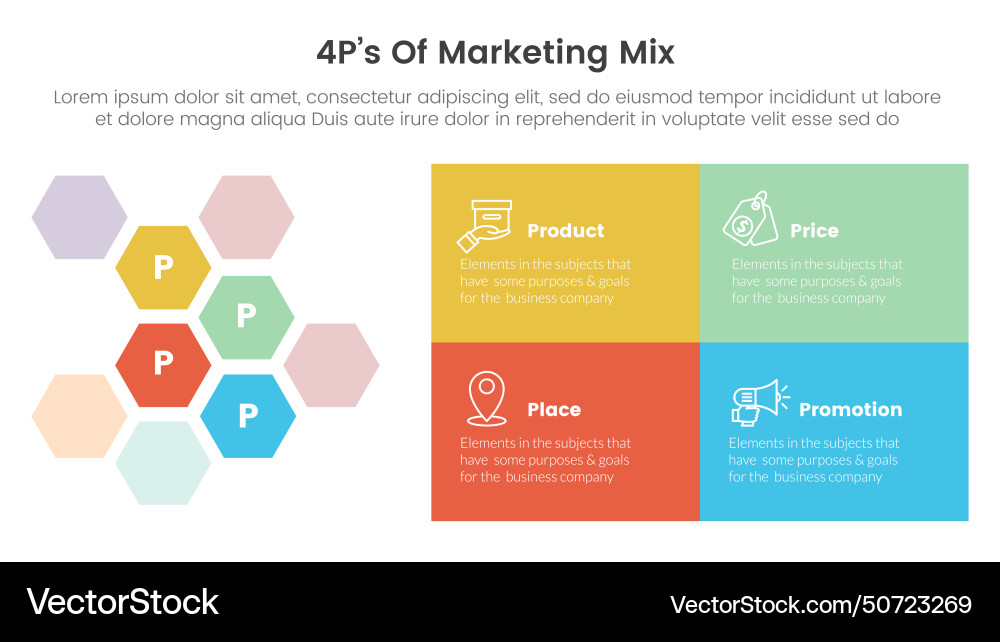 4P's Of Marketing Mix

Lorem ipsum dolor sit amet, consectetur adipiscing elit, sed do eiusmod tempor incididunt ut labore et dolore magna aliqua Duis aute irure dolor in reprehenderit in voluptate velit esse sed do

P

P

P

P

Product

Elements in the subjects that have some purposes & goals for the business company

Price

Elements in the subjects that have some purposes & goals for the business company

Place

Elements in the subjects that have some purposes & goals for the business company

Promotion

Elements in the subjects that have some purposes & goals for the business company

VectorStock

VectorStock.com/50723269