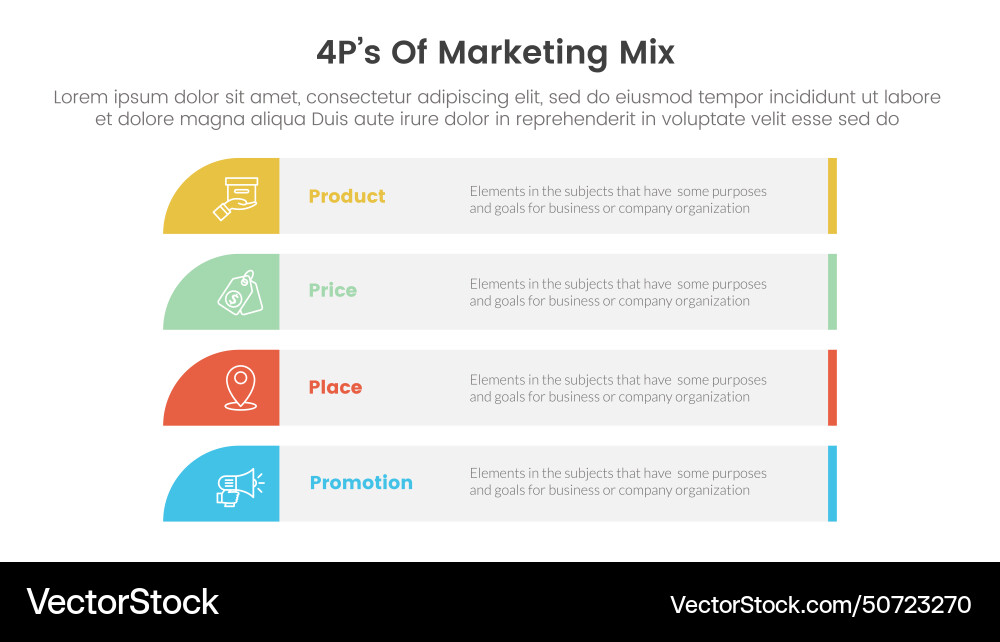 4P's Of Marketing Mix

Lorem ipsum dolor sit amet, consectetur adipiscing elit, sed do eiusmod tempor incididunt ut labore et dolore magna aliqua Duis aute irure dolor in reprehenderit in voluptate velit esse sed do

Product

Elements in the subjects that have some purposes and goals for business or company organization

Price

Elements in the subjects that have some purposes and goals for business or company organization

Place

Elements in the subjects that have some purposes and goals for business or company organization

Promotion

Elements in the subjects that have some purposes and goals for business or company organization

VectorStock

VectorStock.com/50723270