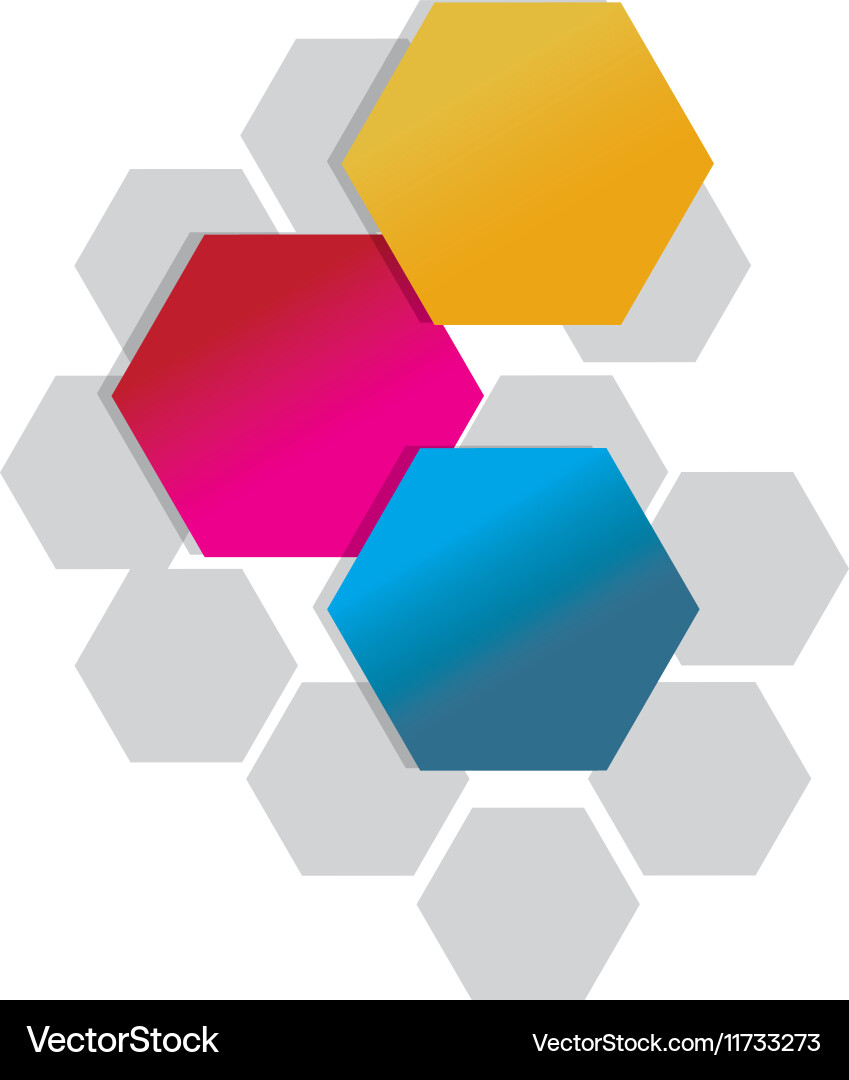 VectorStock

VectorStock.com/11733273