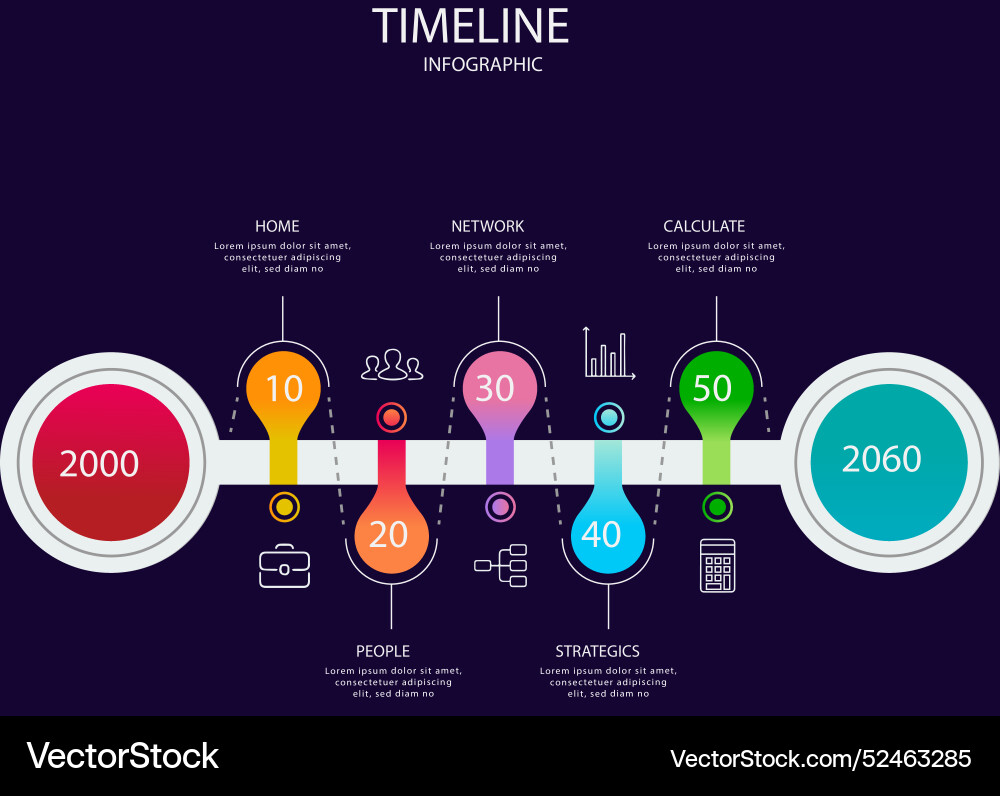 TIMELINE
INFOGRAPHIC

HOME
Lorem ipsum dolor sit amet, consectetuer adipiscing elit, sed diam no

NETWORK
Lorem ipsum dolor sit amet, consectetuer adipiscing elit, sed diam no

CALCULATE
Lorem ipsum dolor sit amet, consectetuer adipiscing elit, sed diam no

2000

10

20

30

40

50

2060

PEOPLE
Lorem ipsum dolor sit amet, consectetuer adipiscing elit, sed diam no

STRATEGICS
Lorem ipsum dolor sit amet, consectetuer adipiscing elit, sed diam no

VectorStock
VectorStock.com/52463285