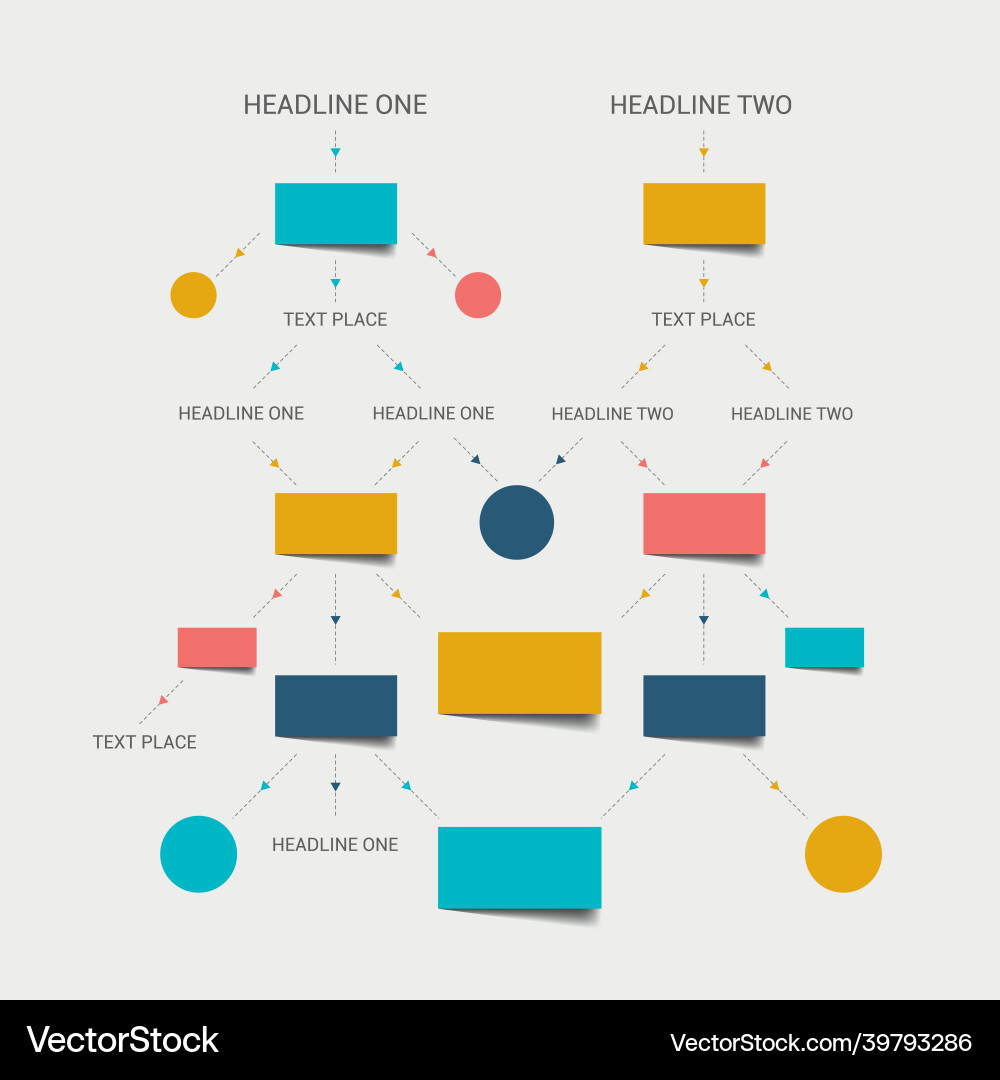 HEADLINE ONE

HEADLINE TWO

TEXT PLACE

TEXT PLACE

HEADLINE ONE

HEADLINE ONE

HEADLINE TWO

HEADLINE TWO

TEXT PLACE

HEADLINE ONE

VectorStock

VectorStock.com/39793286