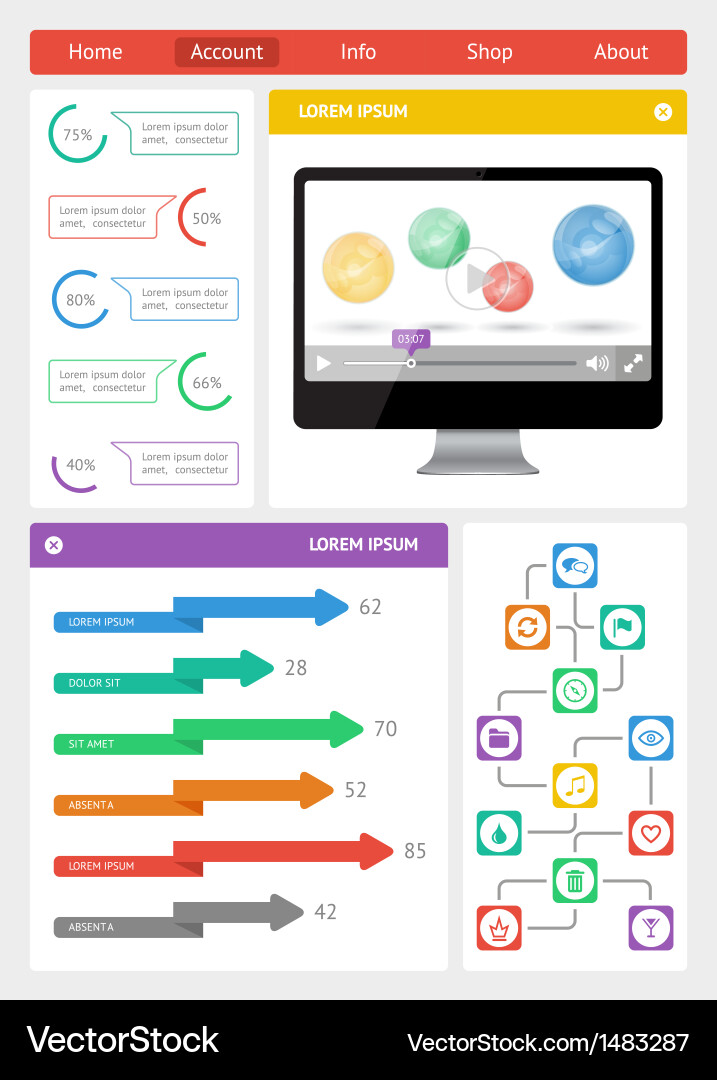 Home Account Info Shop About

75%
Lorem ipsum dolor amet, consectetur

Lorem ipsum dolor amet, consectetur
50%

80%
Lorem ipsum dolor amet, consectetur

Lorem ipsum dolor amet, consectetur
66%

40%
Lorem ipsum dolor amet, consectetur

LOREM IPSUM

03:07

LOREM IPSUM

LOREM IPSUM 62
DOLOR SIT 28
SIT AMET 70
ABSENTA 52
LOREM IPSUM 85
ABSENTA 42

VectorStock VectorStock.com/1483287