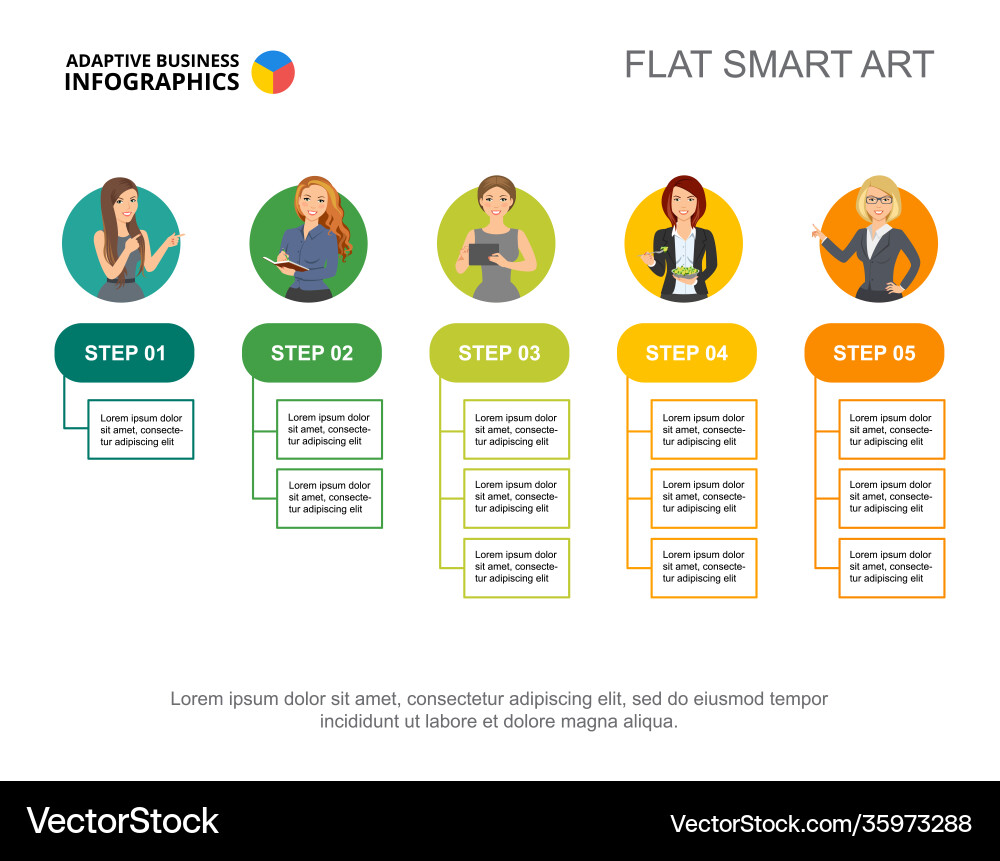 ADAPTIVE BUSINESS INFOGRAPHICS

FLAT SMART ART

STEP 01

Lorem ipsum dolor sit amet, consectetur adipiscing elit

STEP 02

Lorem ipsum dolor sit amet, consectetur adipiscing elit

Lorem ipsum dolor sit amet, consectetur adipiscing elit

STEP 03

Lorem ipsum dolor sit amet, consectetur adipiscing elit

Lorem ipsum dolor sit amet, consectetur adipiscing elit

Lorem ipsum dolor sit amet, consectetur adipiscing elit

STEP 04

Lorem ipsum dolor sit amet, consectetur adipiscing elit

Lorem ipsum dolor sit amet, consectetur adipiscing elit

Lorem ipsum dolor sit amet, consectetur adipiscing elit

STEP 05

Lorem ipsum dolor sit amet, consectetur adipiscing elit

Lorem ipsum dolor sit amet, consectetur adipiscing elit

Lorem ipsum dolor sit amet, consectetur adipiscing elit

Lorem ipsum dolor sit amet, consectetur adipiscing elit, sed do eiusmod tempor incididunt ut labore et dolore magna aliqua.

VectorStock

VectorStock.com/35973288