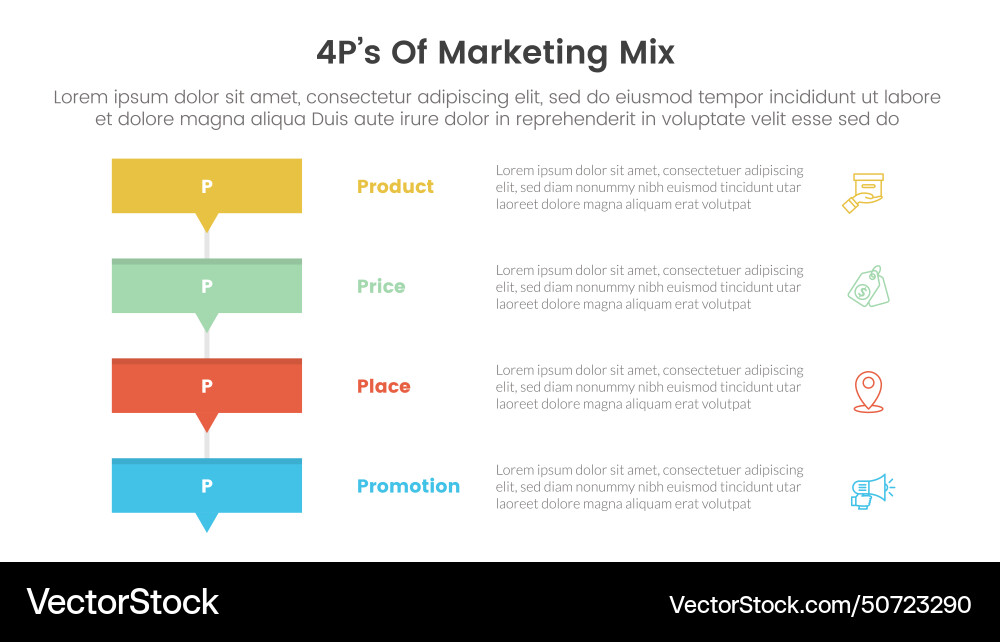 4P's Of Marketing Mix

Lorem ipsum dolor sit amet, consectetur adipiscing elit, sed do eiusmod tempor incididunt ut labore et dolore magna aliqua Duis aute irure dolor in reprehenderit in voluptate velit esse sed do

P

Product

Lorem ipsum dolor sit amet, consectetuer adipiscing elit, sed diam nonummy nibh euismod tincidunt utar laoreet dolore magna aliquam erat volutpat

P

Price

Lorem ipsum dolor sit amet, consectetuer adipiscing elit, sed diam nonummy nibh euismod tincidunt utar laoreet dolore magna aliquam erat volutpat

P

Place

Lorem ipsum dolor sit amet, consectetuer adipiscing elit, sed diam nonummy nibh euismod tincidunt utar laoreet dolore magna aliquam erat volutpat

P

Promotion

Lorem ipsum dolor sit amet, consectetuer adipiscing elit, sed diam nonummy nibh euismod tincidunt utar laoreet dolore magna aliquam erat volutpat

VectorStock

VectorStock.com/50723290