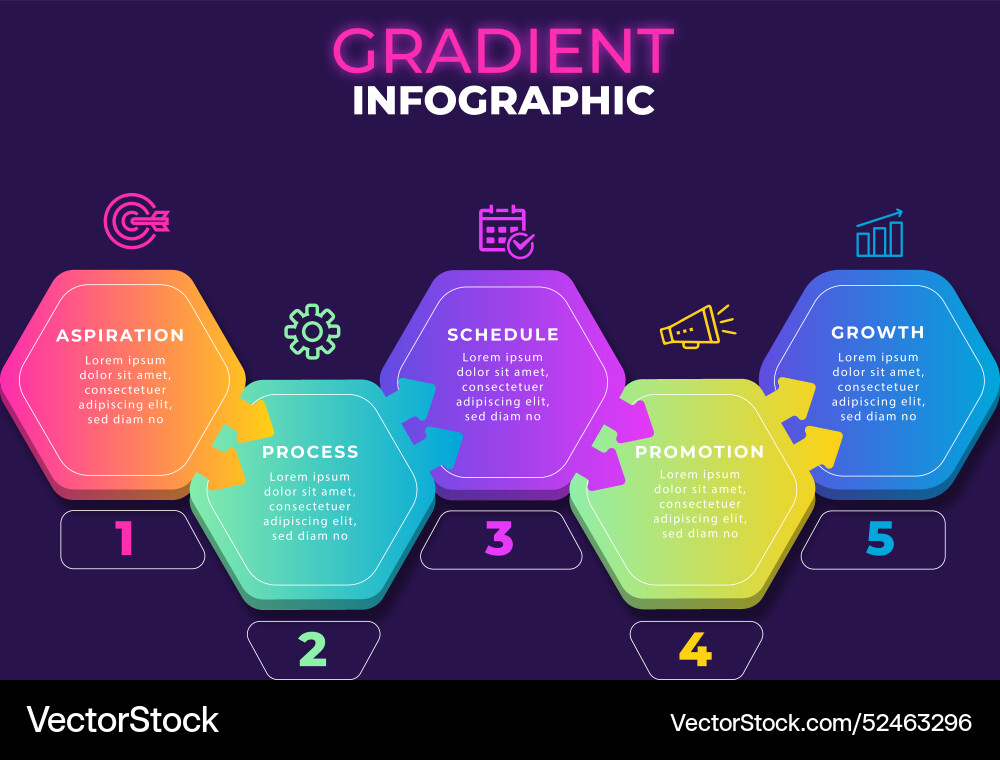 GRADIENT
INFOGRAPHIC

ASPIRATION
Lorem ipsum dolor sit amet, consectetuer adipiscing elit, sed diam no

1

PROCESS
Lorem ipsum dolor sit amet, consectetuer adipiscing elit, sed diam no

2

SCHEDULE
Lorem ipsum dolor sit amet, consectetuer adipiscing elit, sed diam no

3

PROMOTION
Lorem ipsum dolor sit amet, consectetuer adipiscing elit, sed diam no

4

GROWTH
Lorem ipsum dolor sit amet, consectetuer adipiscing elit, sed diam no

5

VectorStock
VectorStock.com/52463296