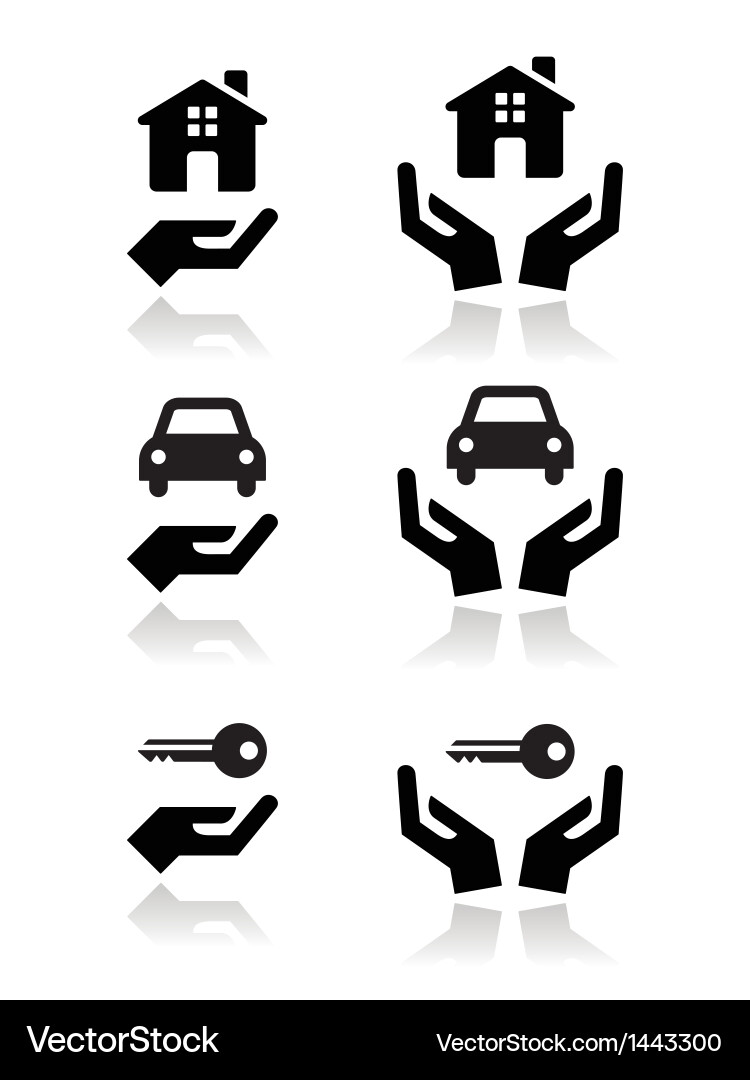 VectorStock

VectorStock.com/1443300