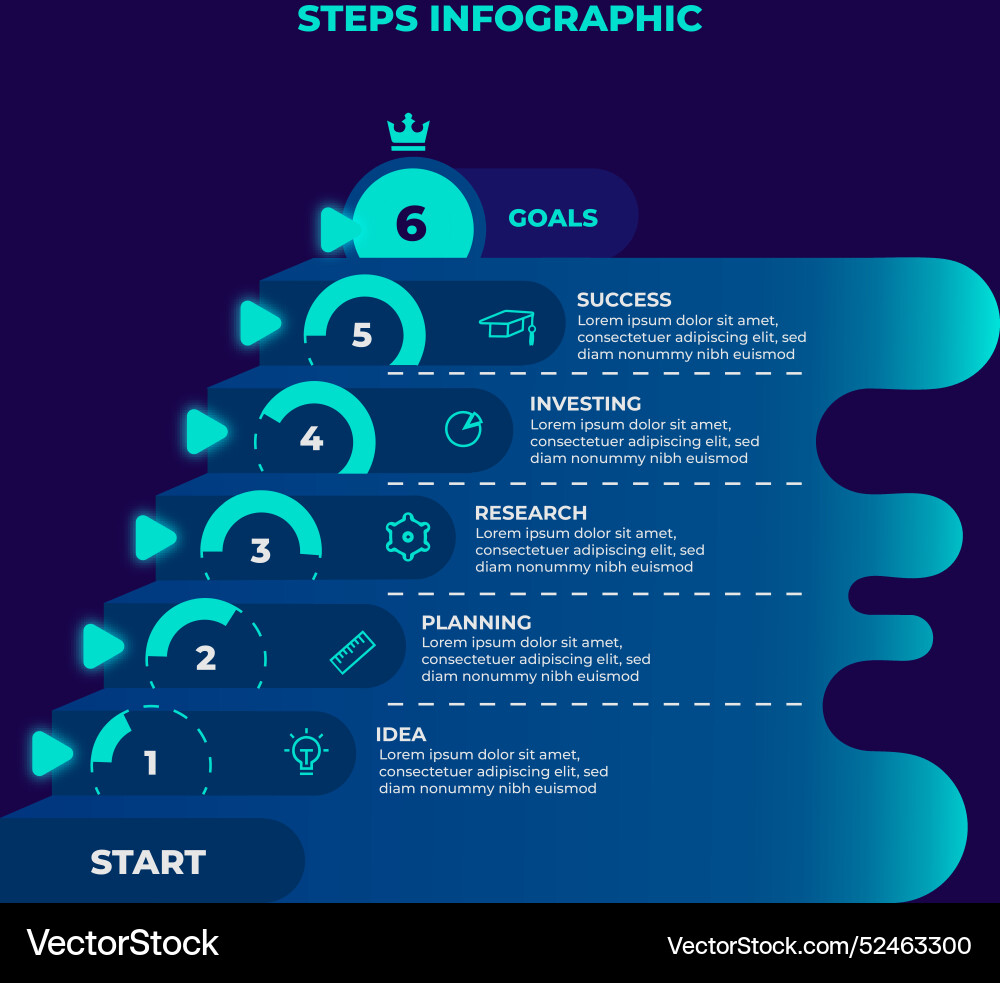 STEPS INFOGRAPHIC

6 GOALS

5 SUCCESS
Lorem ipsum dolor sit amet, consectetuer adipiscing elit, sed diam nonummy nibh euismod

4 INVESTING
Lorem ipsum dolor sit amet, consectetuer adipiscing elit, sed diam nonummy nibh euismod

3 RESEARCH
Lorem ipsum dolor sit amet, consectetuer adipiscing elit, sed diam nonummy nibh euismod

2 PLANNING
Lorem ipsum dolor sit amet, consectetuer adipiscing elit, sed diam nonummy nibh euismod

1 IDEA
Lorem ipsum dolor sit amet, consectetuer adipiscing elit, sed diam nonummy nibh euismod

START

VectorStock
VectorStock.com/52463300