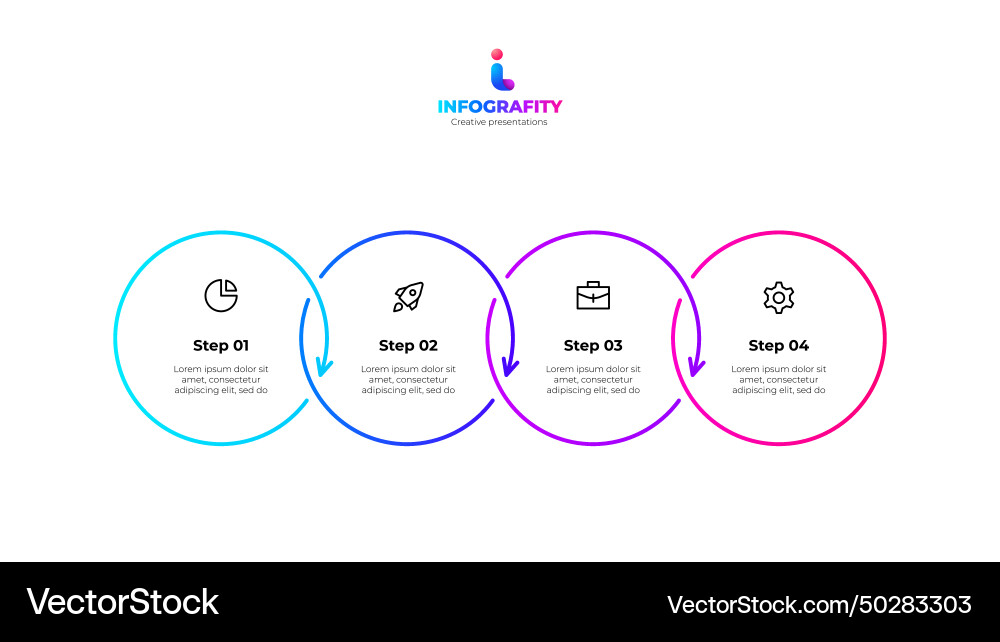 INFOGRAFITY
Creative presentations

Step 01
Lorem ipsum dolor sit amet, consectetur adipiscing elit, sed do

Step 02
Lorem ipsum dolor sit amet, consectetur adipiscing elit, sed do

Step 03
Lorem ipsum dolor sit amet, consectetur adipiscing elit, sed do

Step 04
Lorem ipsum dolor sit amet, consectetur adipiscing elit, sed do

VectorStock
VectorStock.com/50283303